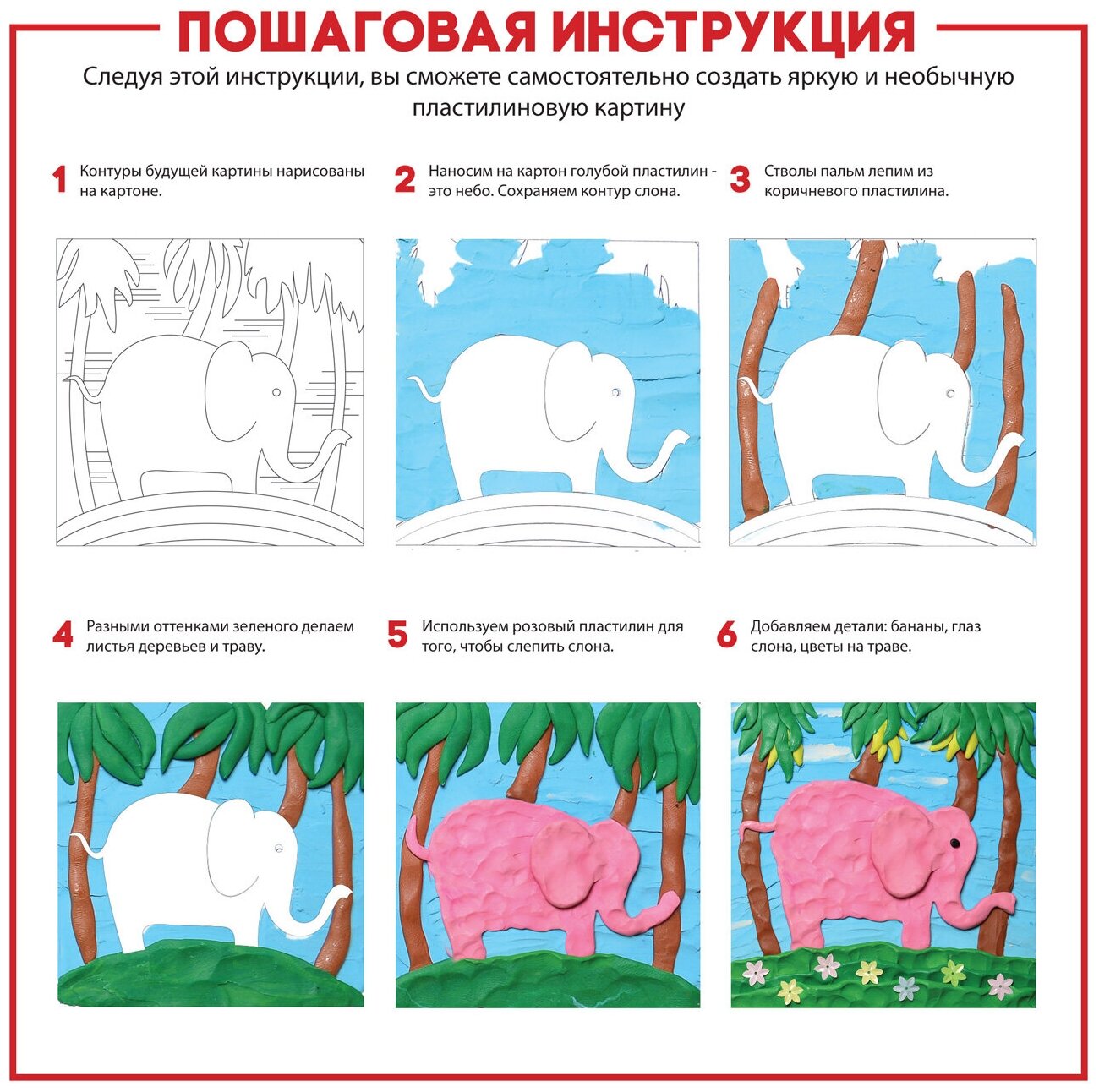 ПОШАГОВАЯ ИНСТРУКЦИЯ

Следуя этой инструкции, вы сможете самостоятельно создать яркую и необычную пластилиновую картину

1 Контуры будущей картины нарисованы на картоне.

2 Наносим на картон голубой пластилин - это небо. Сохраняем контур слона.

3 Стволы пальм лепим из коричневого пластилина.

4 Разными оттенками зеленого делаем листья деревьев и траву.

5 Используем розовый пластилин для того, чтобы слепить слона.

6 Добавляем детали: бананы, глаз слона, цветы на траве.