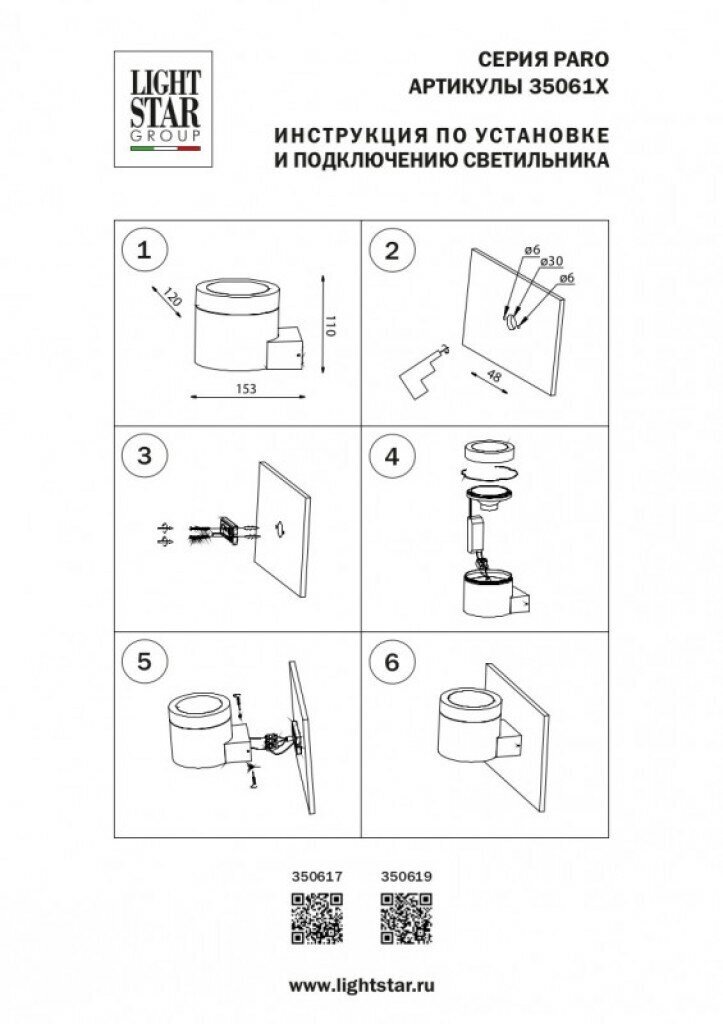 LIGHT STAR GROUP

СЕРИЯ PARO
АРТИКУЛЫ 35061X

ИНСТРУКЦИЯ ПО УСТАНОВКЕ И ПОДКЛЮЧЕНИЮ СВЕТИЛЬНИКА

1
120
110
153

2
ø6
ø30
ø6
48

3

4

5

6

350617
350619

www.lightstar.ru