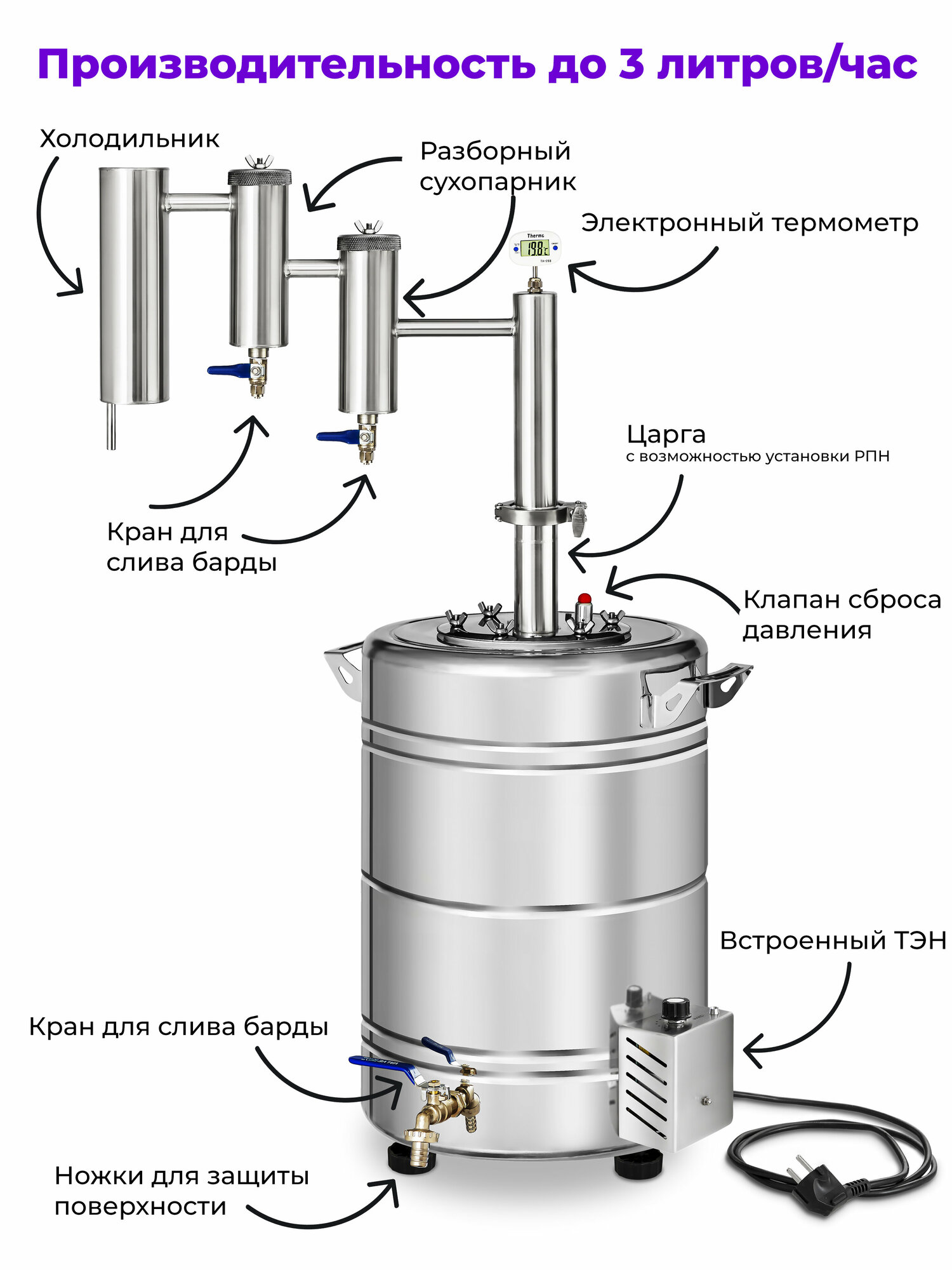 Производительность до 3 литров/час

Холодильник

Разборный сухопарник

Электронный термометр

Thermo
19.8°C
TA-288

Царга
с возможностью установки РПН

Кран для слива барды

Клапан сброса давления

Встроенный ТЭН

Кран для слива барды

Ножки для защиты поверхности