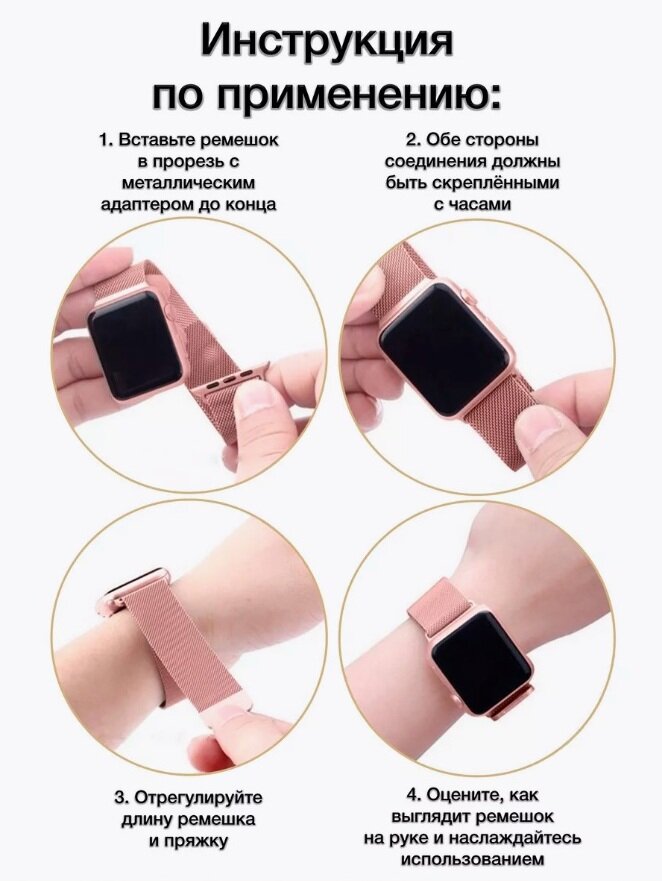 Инструкция по применению:

1. Вставьте ремешок в прорезь с металлическим адаптером до конца

2. Обе стороны соединения должны быть скреплёнными с часами

3. Отрегулируйте длину ремешка и пряжку

4. Оцените, как выглядит ремешок на руке и наслаждайтесь использованием