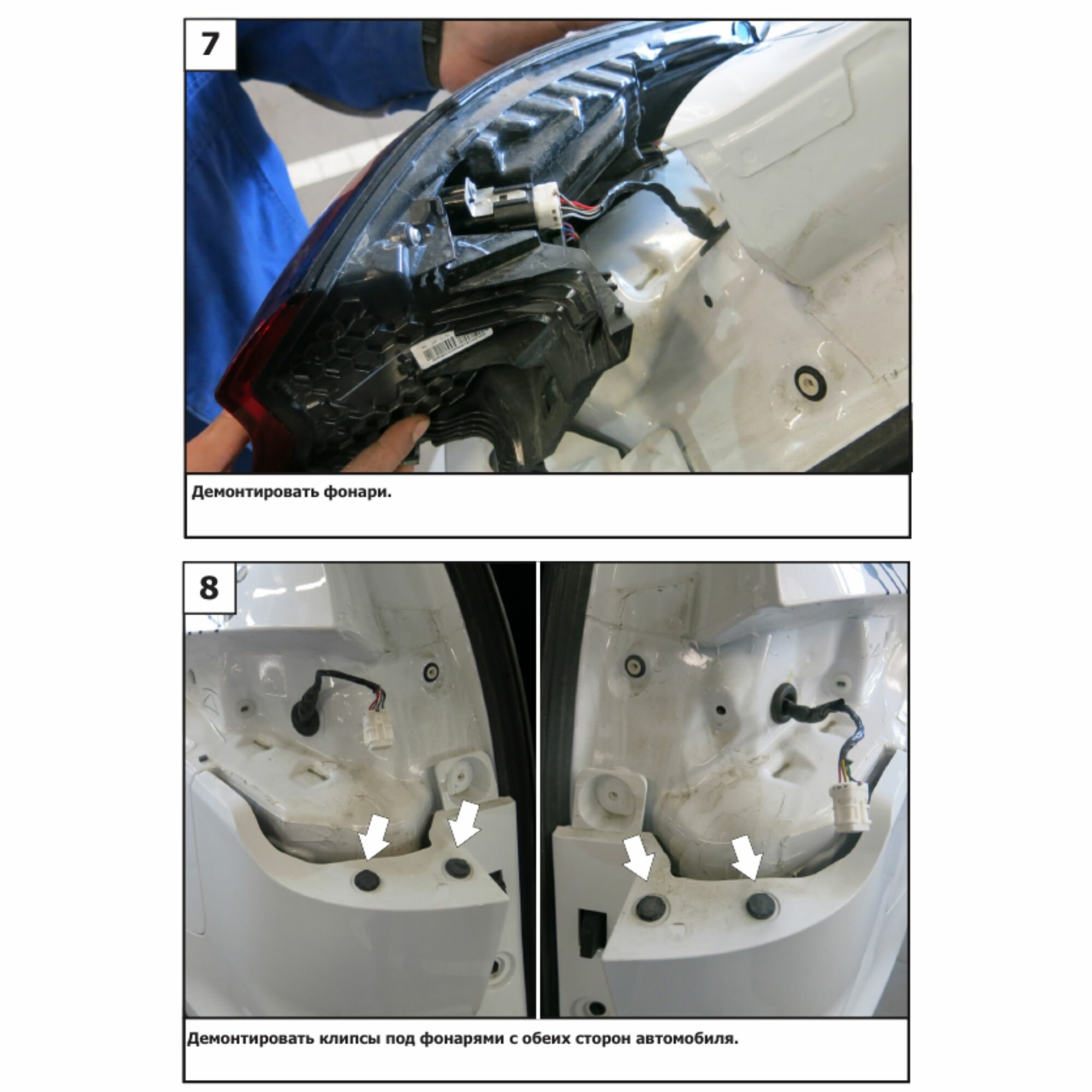 7

Демонтировать фонари.

8

Демонтировать клипсы под фонарями с обеих сторон автомобиля.