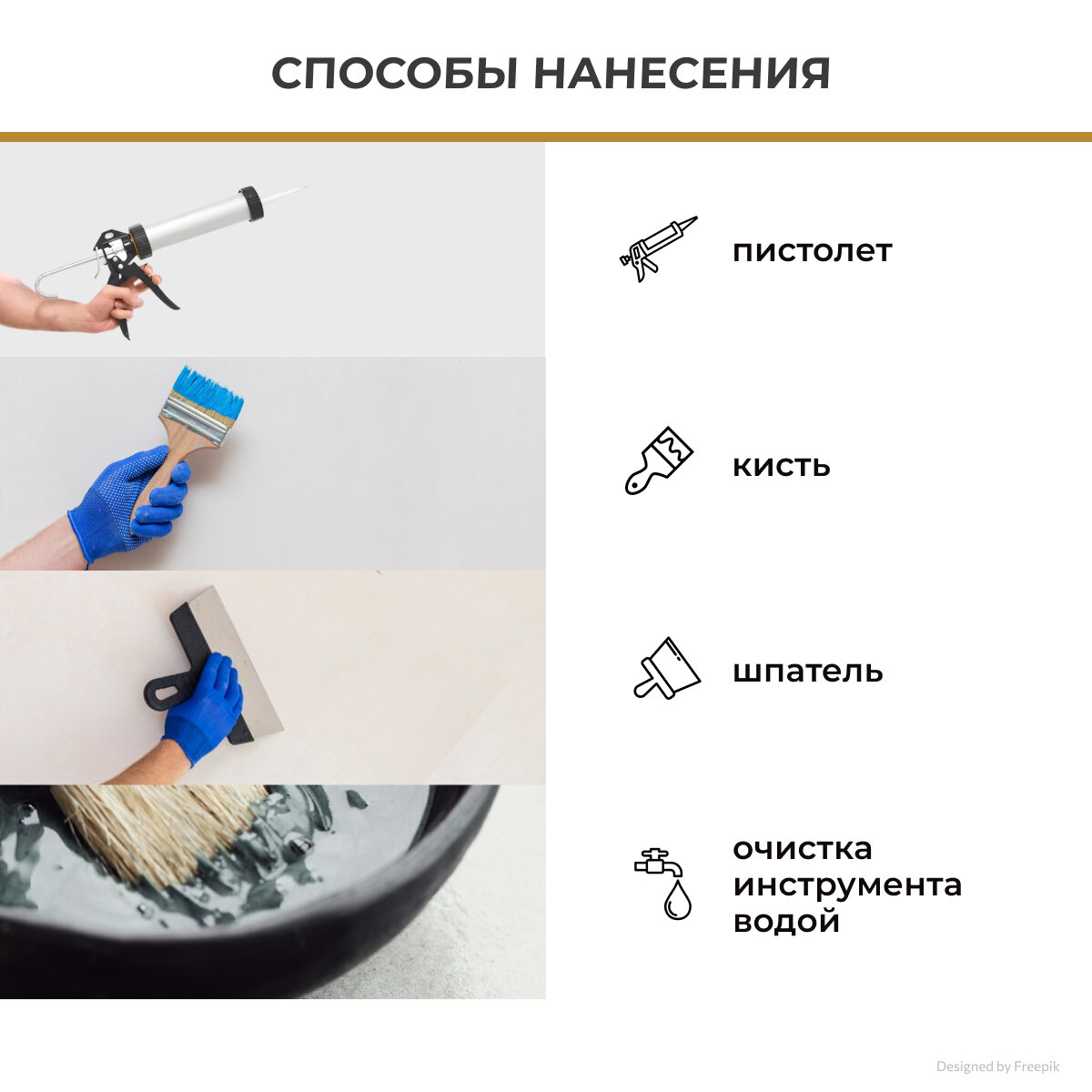 СПОСОБЫ НАНЕСЕНИЯ

пистолет

кисть

шпатель

очистка инструмента водой

Designed by Freepik