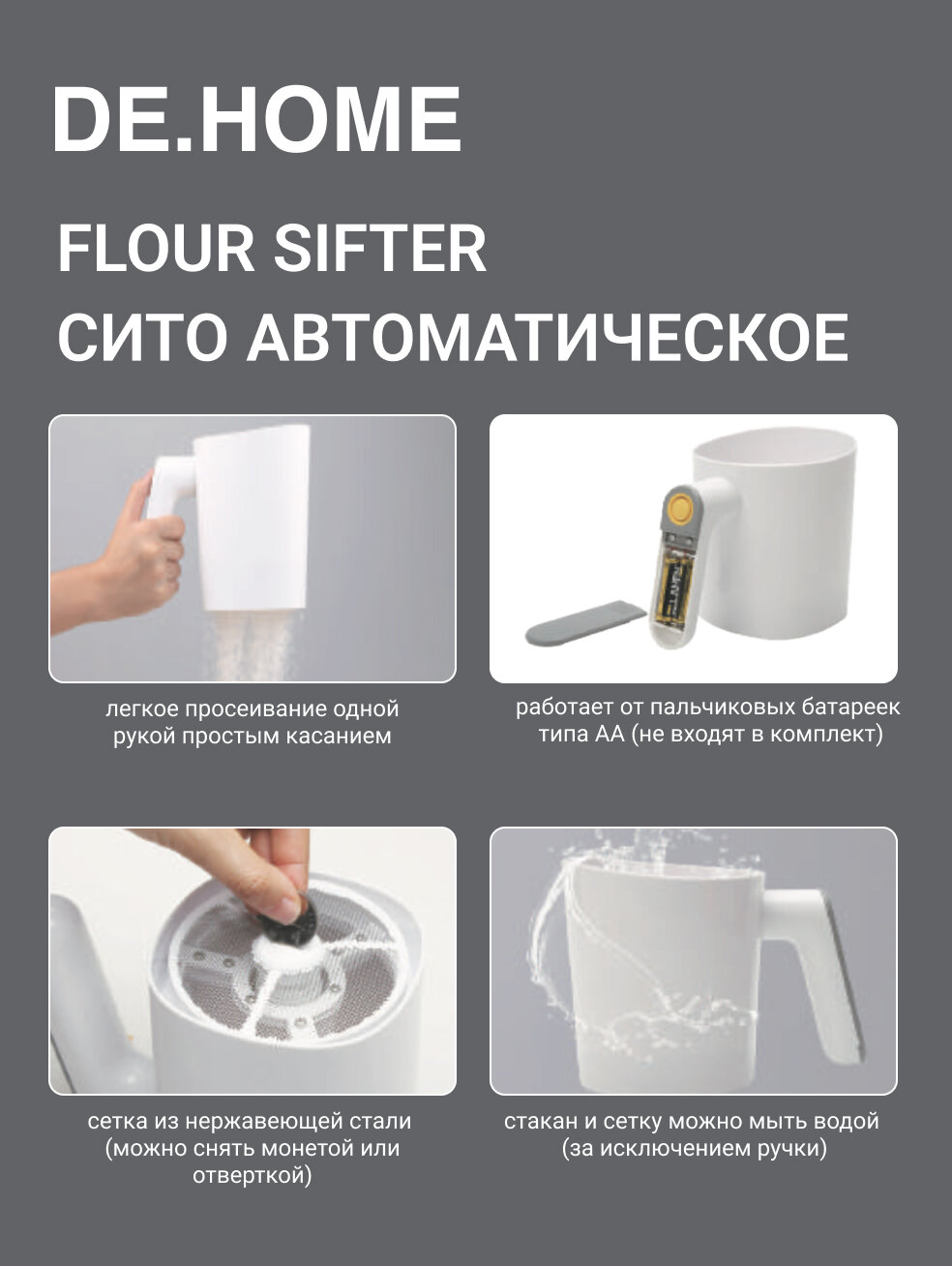 DE.HOME

FLOUR SIFTER
СИТО АВТОМАТИЧЕСКОЕ

легкое просеивание одной рукой простым касанием

работает от пальчиковых батареек типа АА (не входят в комплект)

сетка из нержавеющей стали (можно снять монетой или отверткой)

стакан и сетку можно мыть водой (за исключением ручки)