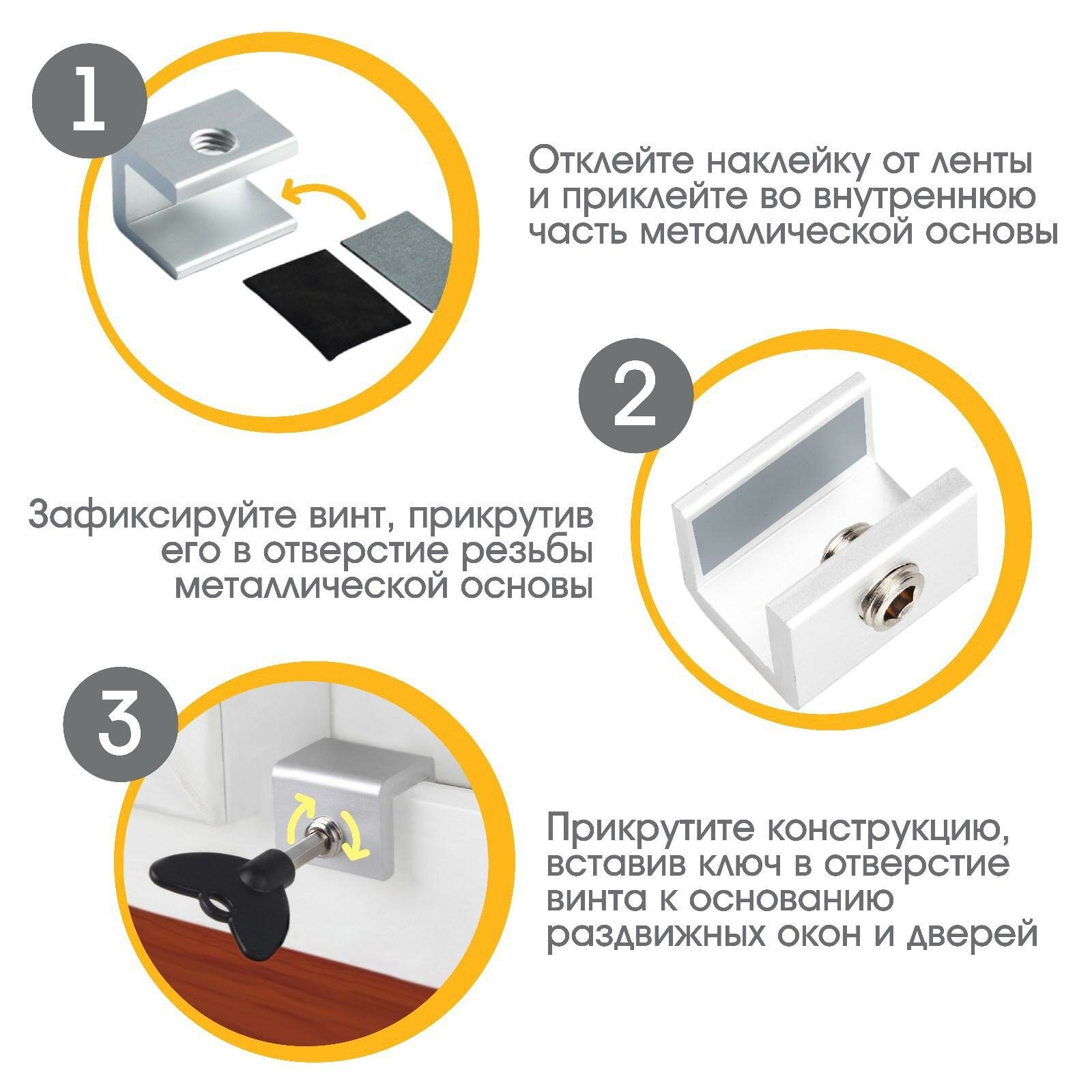 1

Отклейте наклейку от ленты и приклейте во внутреннюю часть металлической основы

2

Зафиксируйте винт, прикрутив его в отверстие резьбы металлической основы

3

Прикрутите конструкцию, вставив ключ в отверстие винта к основанию раздвижных окон и дверей