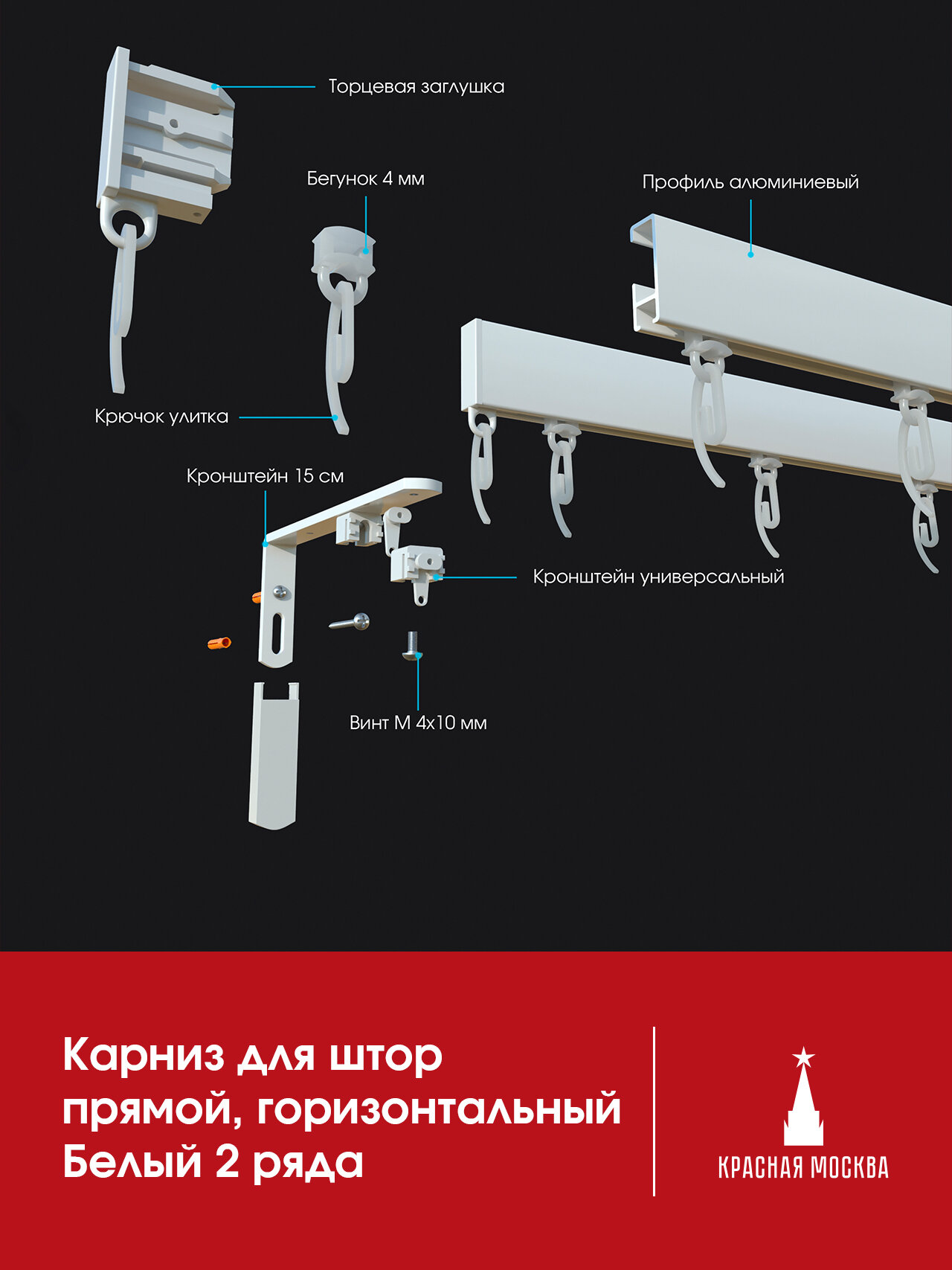 Торцевая заглушка

Бегунок 4 мм

Профиль алюминиевый

Крючок улитка

Кронштейн 15 см

Кронштейн универсальный

Винт М 4х10 мм

Карниз для штор прямой, горизонтальный Белый 2 ряда

КРАСНАЯ МОСКВА