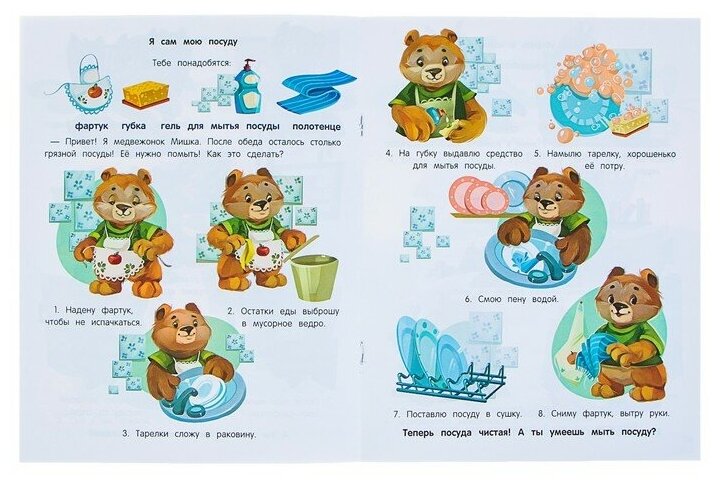 Я сам мою посуду

Тебе понадобятся:

фартук губка гель для мытья посуды полотенце

— Привет! Я медвежонок Мишка. После обеда осталось столько грязной посуды! Её нужно помыть! Как это сделать?

1. Надену фартук, чтобы не испачкаться.

2. Остатки еды выброшу в мусорное ведро.

3. Тарелки сложу в раковину.

4. На губку выдавлю средство для мытья посуды.

5. Намылю тарелку, хорошенько её потру.

6. Смою пену водой.

7. Поставлю посуду в сушку.

8. Сниму фартук, вытру руки.

Теперь посуда чистая! А ты умеешь мыть посуду?