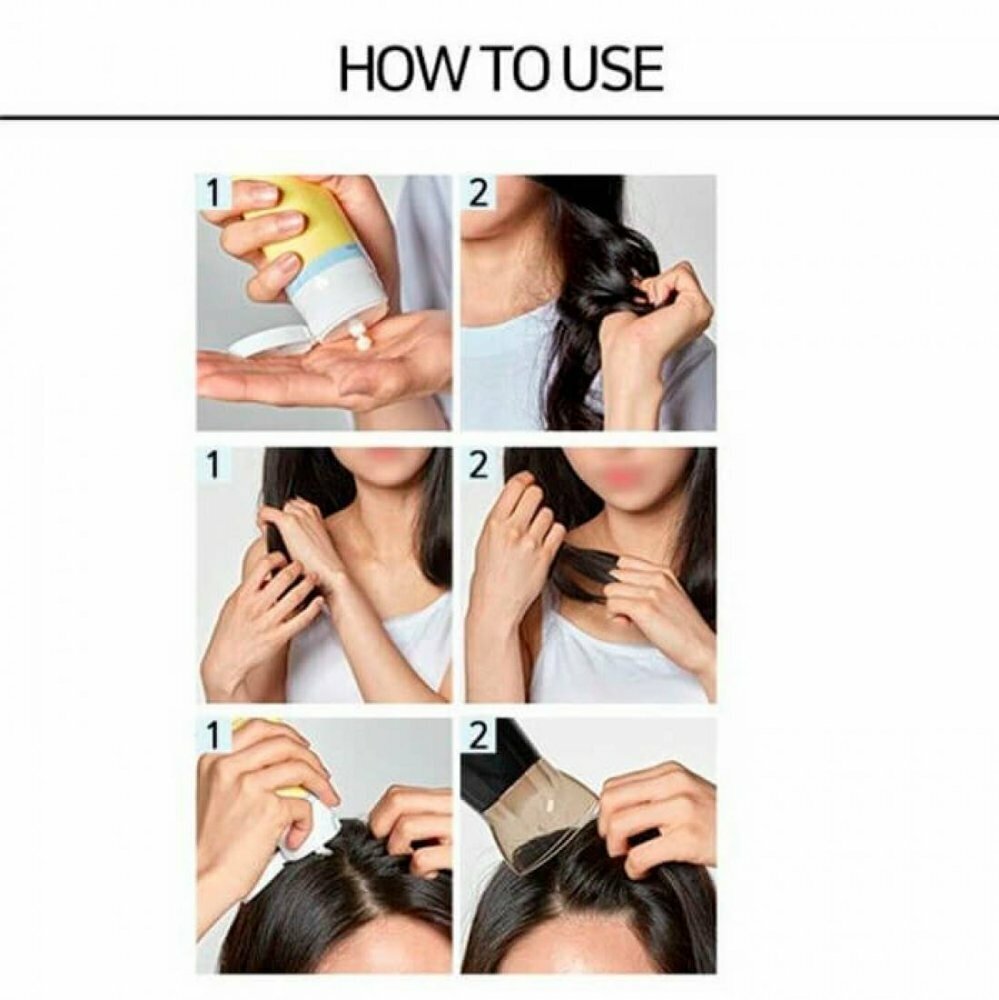 HOW TO USE

1

2

1

2

1

2