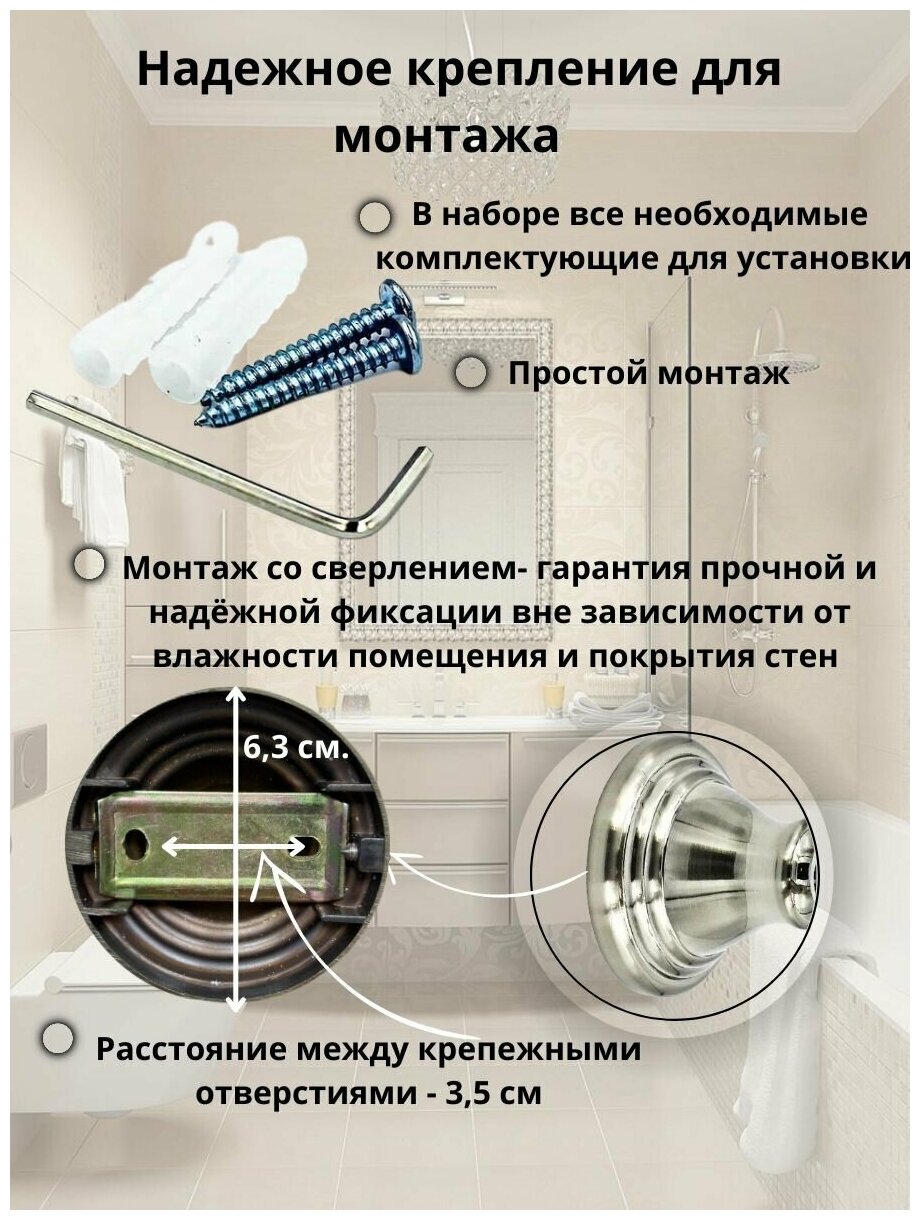 Надежное крепление для монтажа

В наборе все необходимые комплектующие для установки

Простой монтаж

Монтаж со сверлением- гарантия прочной и надёжной фиксации вне зависимости от влажности помещения и покрытия стен

6,3 см.

Расстояние между крепежными отверстиями - 3,5 см