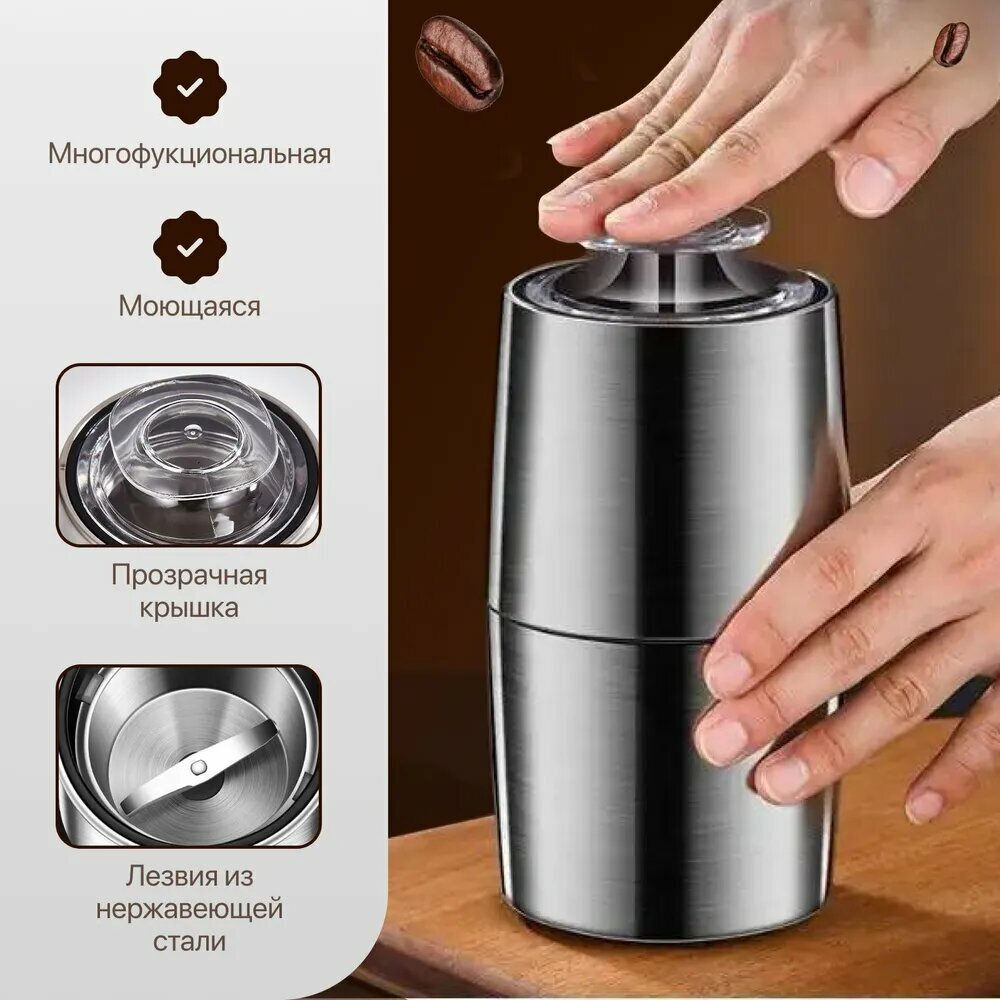 Многофукциональная

Моющаяся

Прозрачная крышка

Лезвия из нержавеющей стали