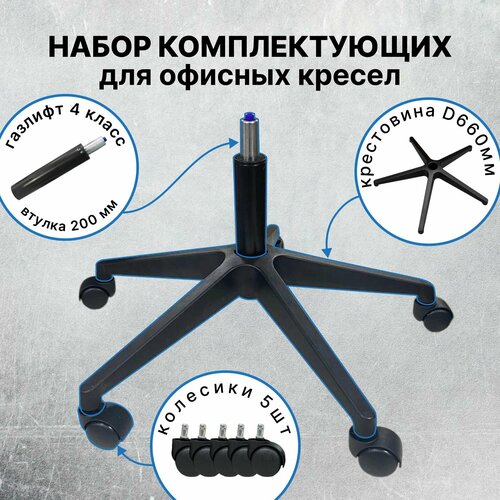 НАБОР КОМПЛЕКТУЮЩИХ
для офисных кресел

газлифт 4 класс
втулка 200 мм

Крестовина D660мм

колесики 5шт