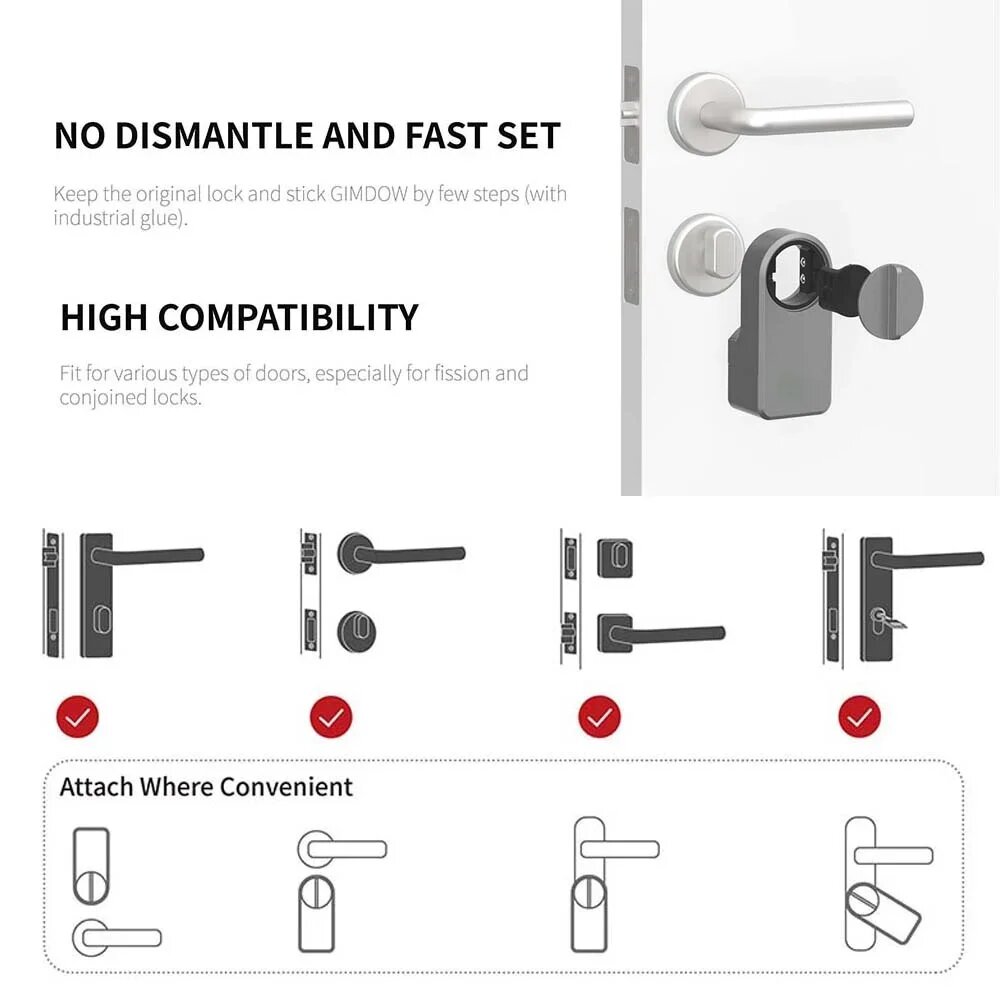 NO DISMANTLE AND FAST SET

Keep the original lock and stick GIMDOW by few steps (with industrial glue).

HIGH COMPATIBILITY

Fit for various types of doors, especially for fission and conjoined locks.

Attach Where Convenient