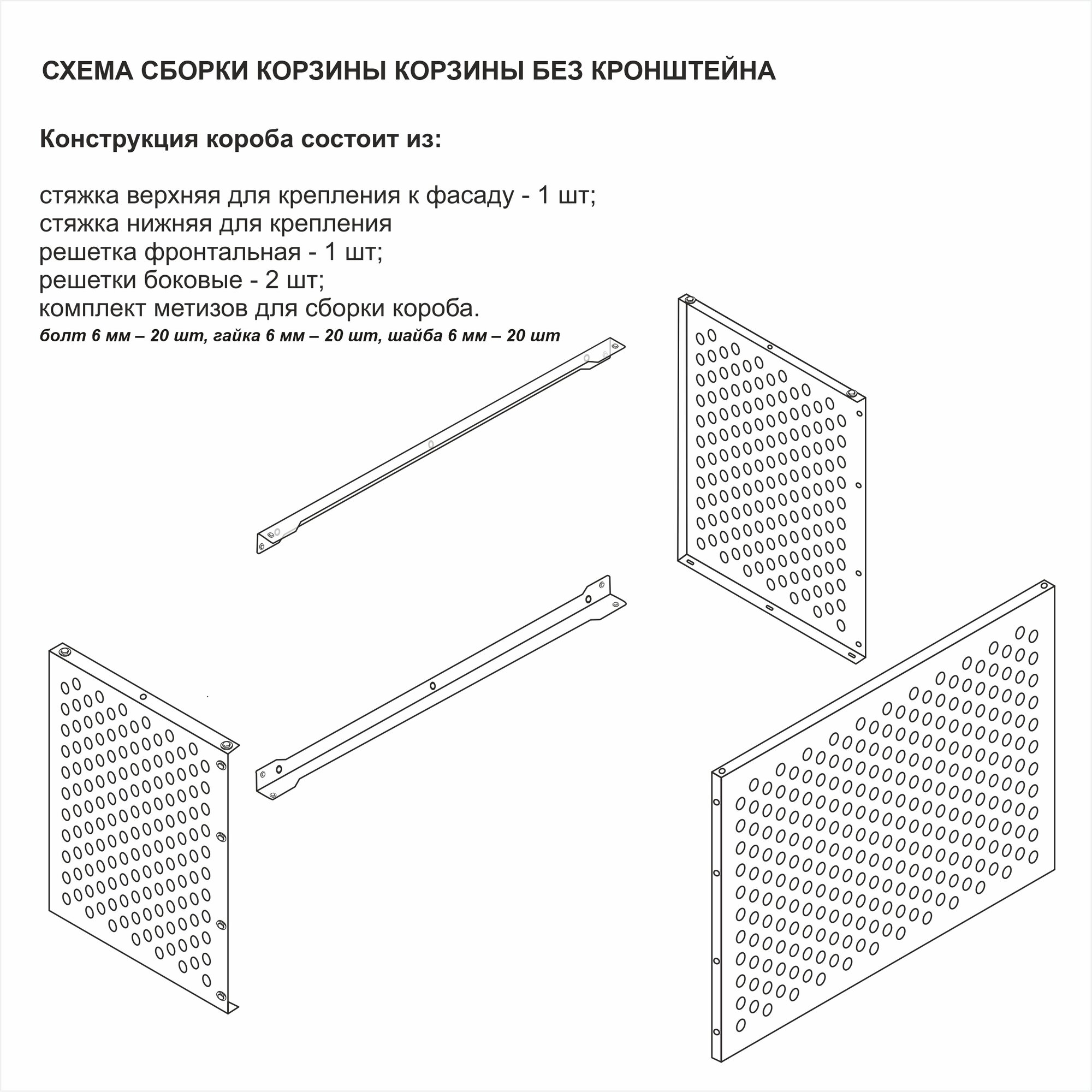 СХЕМА СБОРКИ КОРЗИНЫ КОРЗИНЫ БЕЗ КРОНШТЕЙНА

Конструкция короба состоит из:

стяжка верхняя для крепления к фасаду - 1 шт;
стяжка нижняя для крепления
решетка фронтальная - 1 шт;
решетки боковые - 2 шт;
комплект метизов для сборки короба.
болт 6 мм – 20 шт, гайка 6 мм – 20 шт, шайба 6 мм – 20 шт