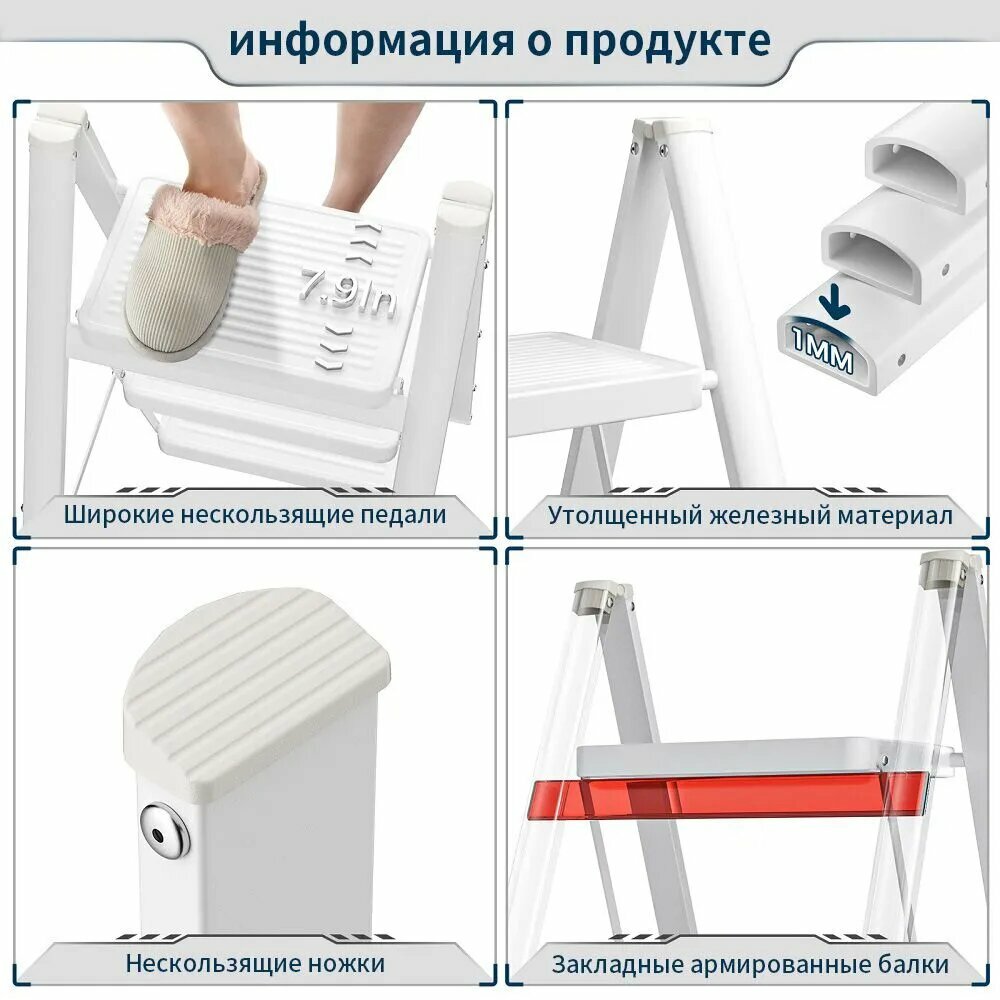 информация о продукте

7.9in

Широкие нескользящие педали

1MM

Утолщенный железный материал

Нескользящие ножки

Закладные армированные балки