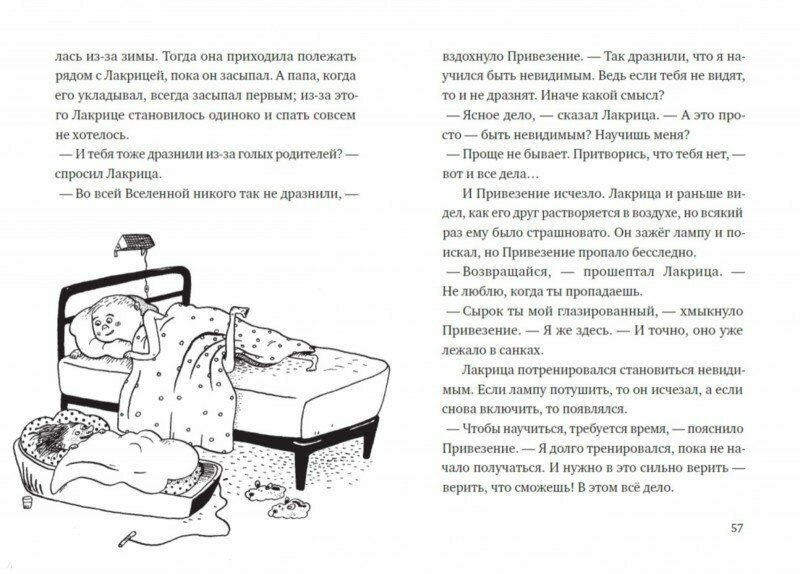 лась из-за зимы. Тогда она приходила полежать рядом с Лакрицей, пока он засыпал. А папа, когда его укладывал, всегда засыпал первым; из-за этого Лакрице становилось одиноко и спать совсем не хотелось.

— И тебя тоже дразнили из-за голых родителей? — спросил Лакрица.

— Во всей Вселенной никого так не дразнили, — вздохнуло Привезение. — Так дразнили, что я научился быть невидимым. Ведь если тебя не видят, то и не дразнят. Иначе какой смысл?

— Ясное дело, — сказал Лакрица. — А это просто — быть невидимым? Научишь меня?

— Проще не бывает. Притворись, что тебя нет, — вот и все дела…

И Привезение исчезло. Лакрица и раньше видел, как его друг растворяется в воздухе, но всякий раз ему было страшновато. Он зажёг лампу и поискал, но Привезение пропало бесследно.

— Возвращайся, — прошептал Лакрица. — Не люблю, когда ты пропадаешь.

— Сырок ты мой глазированный, — хмыкнуло Привезение. — Я же здесь. — И точно, оно уже лежало в санках.

Лакрица потренировался становиться невидимым. Если лампу потушить, то он исчезал, а если снова включить, то появлялся.

— Чтобы научиться, требуется время, — пояснило Привезение. — Я долго тренировался, пока не начало получаться. И нужно в это сильно верить — верить, что сможешь! В этом всё дело.

57