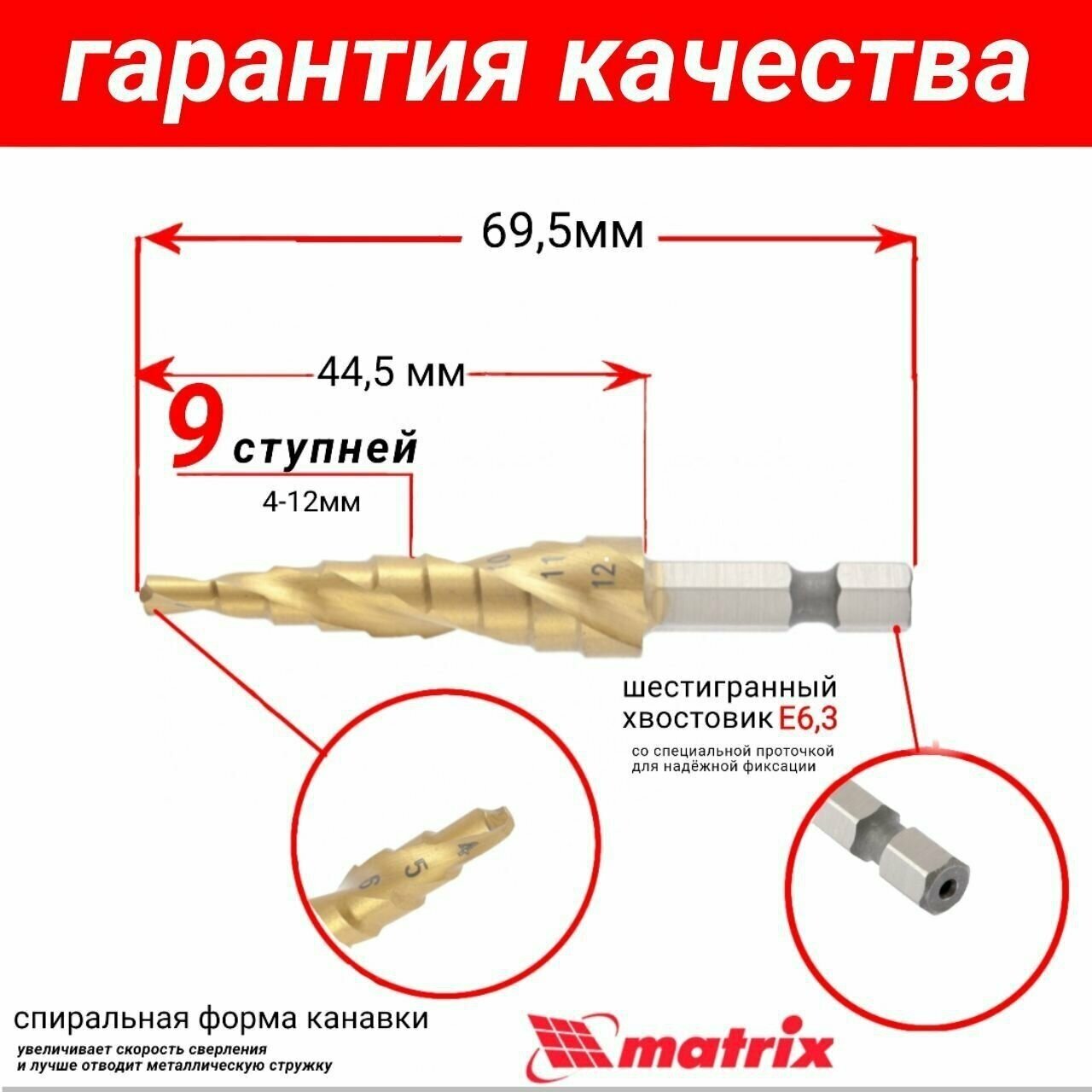 гарантия качества

69,5мм

44,5 мм

9 ступней

4-12мм

10
11
12

шестигранный хвостовик E6,3

со специальной проточкой для надёжной фиксации

4
5
6

спиральная форма канавки

увеличивает скорость сверления и лучше отводит металлическую стружку

matrix