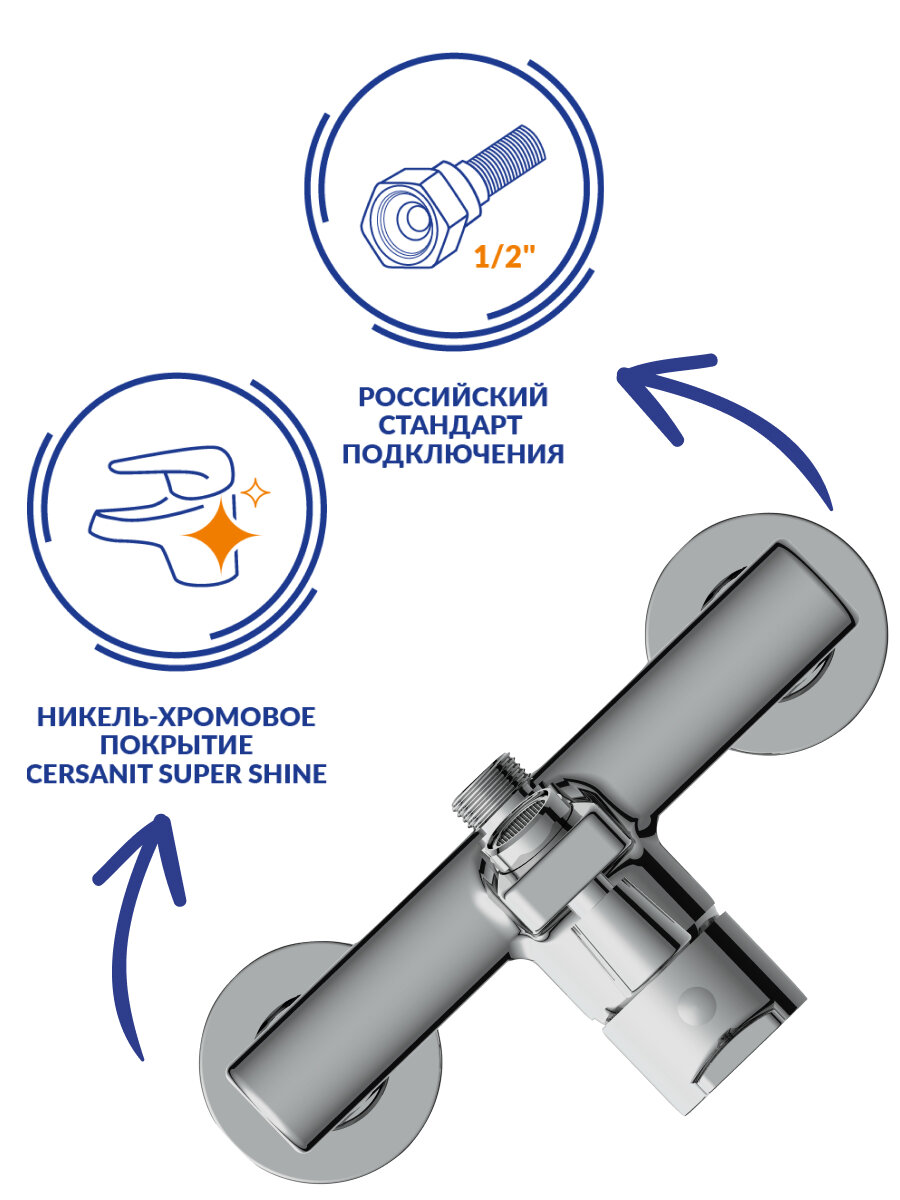 1/2"

РОССИЙСКИЙ СТАНДАРТ ПОДКЛЮЧЕНИЯ

НИКЕЛЬ-ХРОМОВОЕ ПОКРЫТИЕ CERSANIT SUPER SHINE