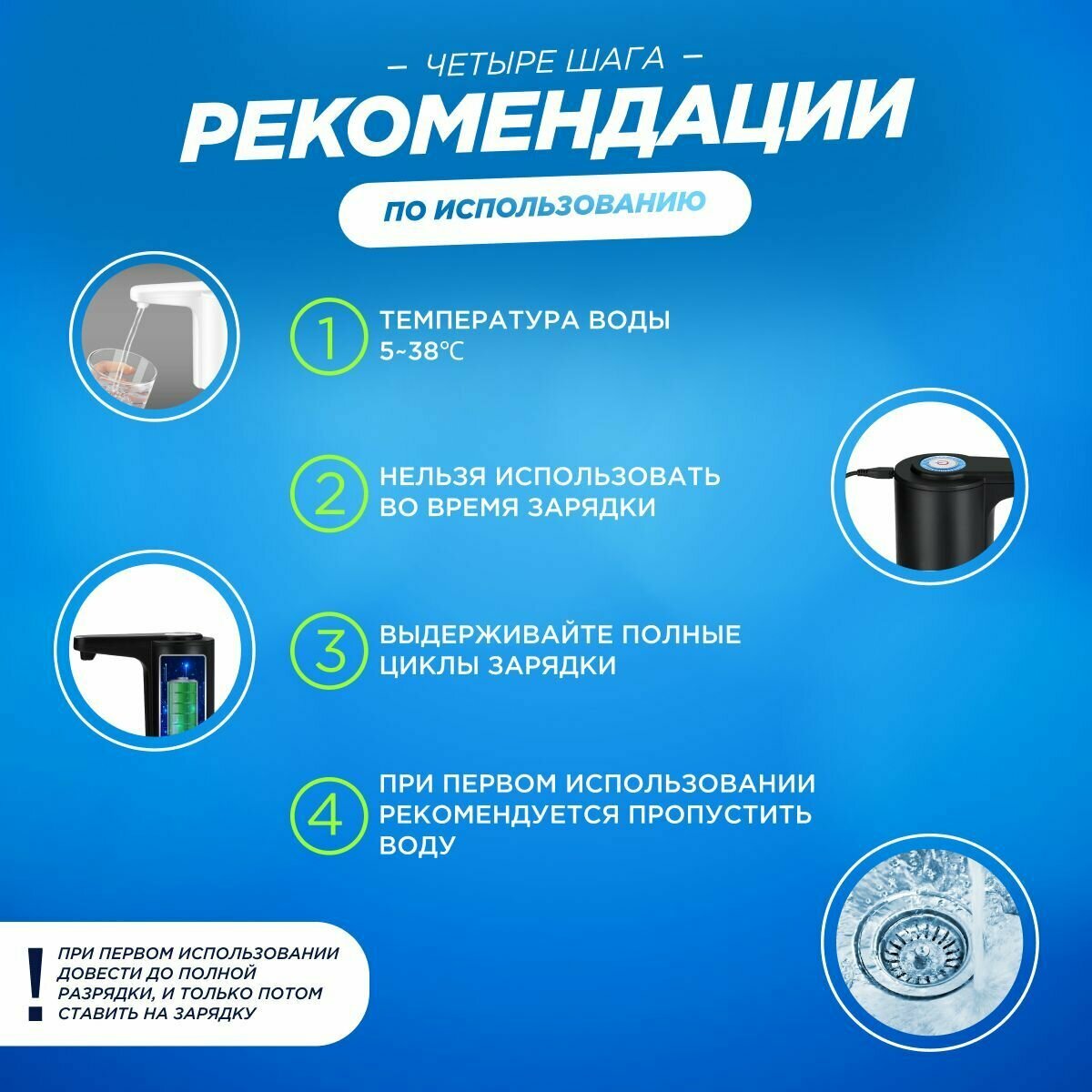 — ЧЕТЫРЕ ШАГА —
РЕКОМЕНДАЦИИ
ПО ИСПОЛЬЗОВАНИЮ

1 ТЕМПЕРАТУРА ВОДЫ 5~38℃

2 НЕЛЬЗЯ ИСПОЛЬЗОВАТЬ ВО ВРЕМЯ ЗАРЯДКИ

3 ВЫДЕРЖИВАЙТЕ ПОЛНЫЕ ЦИКЛЫ ЗАРЯДКИ

4 ПРИ ПЕРВОМ ИСПОЛЬЗОВАНИИ РЕКОМЕНДУЕТСЯ ПРОПУСТИТЬ ВОДУ

! ПРИ ПЕРВОМ ИСПОЛЬЗОВАНИИ ДОВЕСТИ ДО ПОЛНОЙ РАЗРЯДКИ, И ТОЛЬКО ПОТОМ СТАВИТЬ НА ЗАРЯДКУ