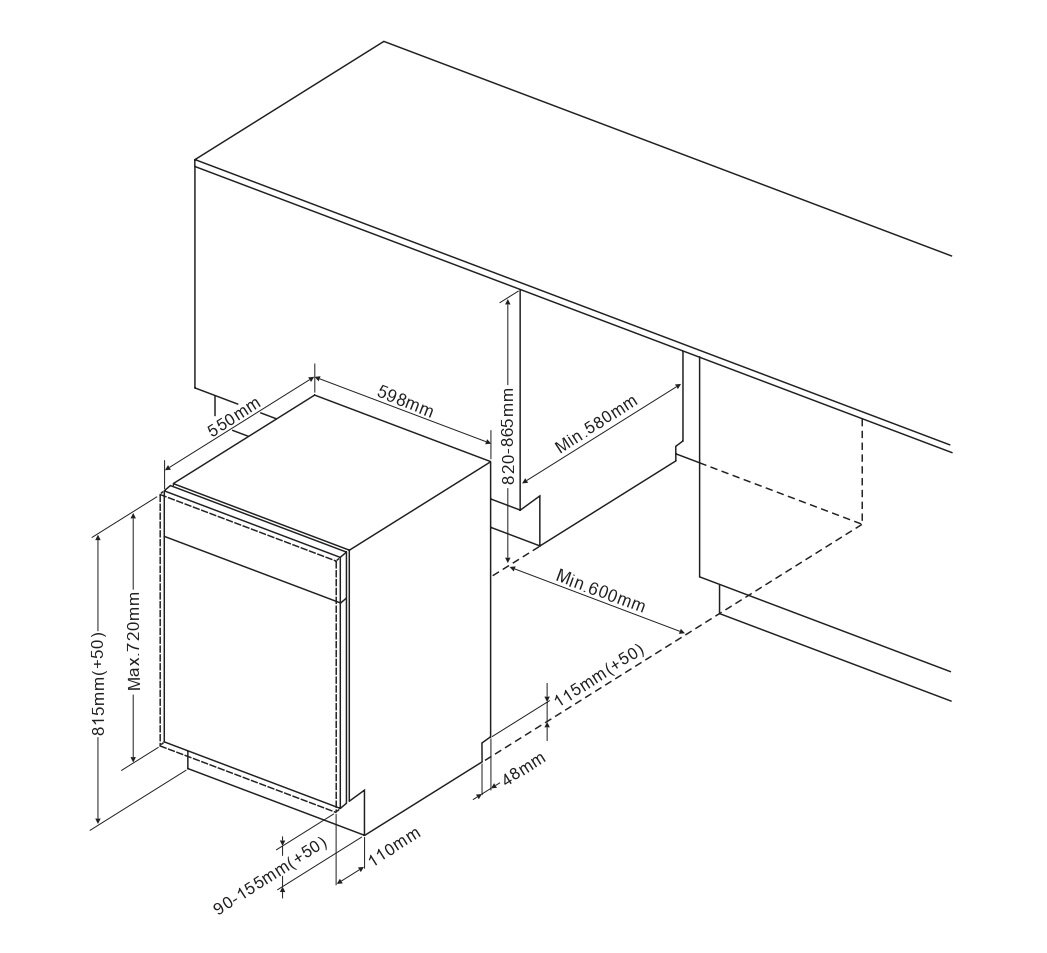 550mm
598mm
820-865mm
Min.580mm
Min.600mm
815mm(+50)
Max.720mm
115mm(+50)
48mm
90-155mm(+50)
110mm