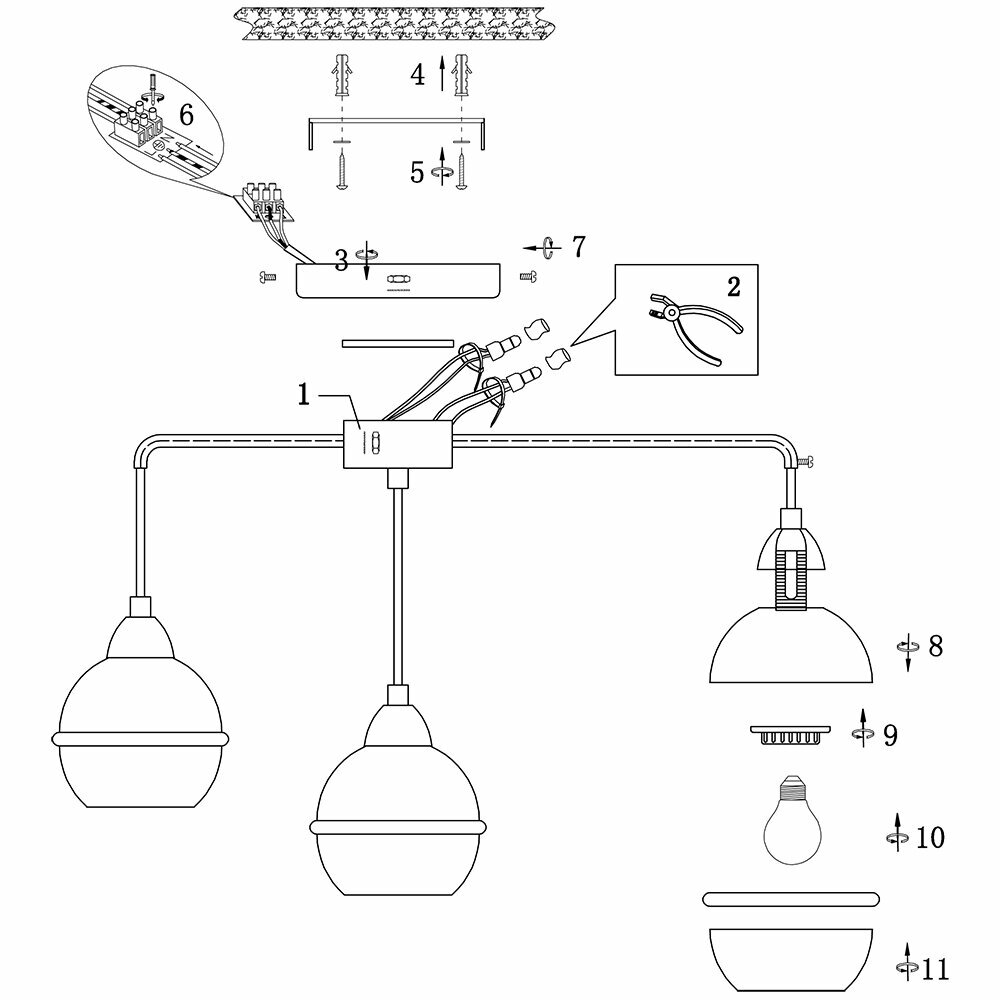 6
4
5
3
7
2
1
8
9
10
11