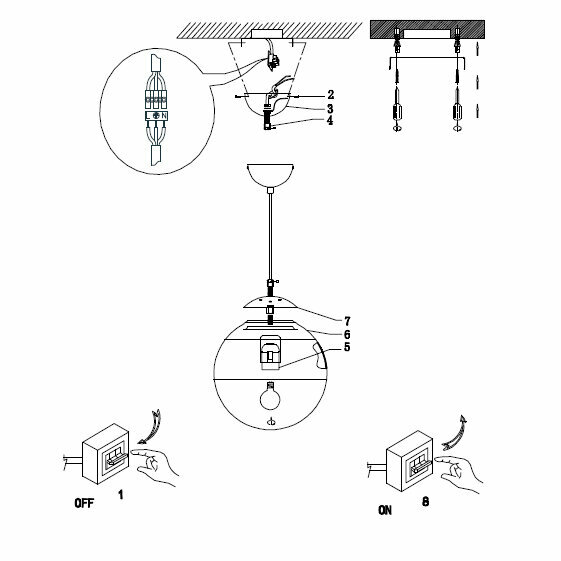 L N

2
3
4

7
6
5

OFF
1

ON
8