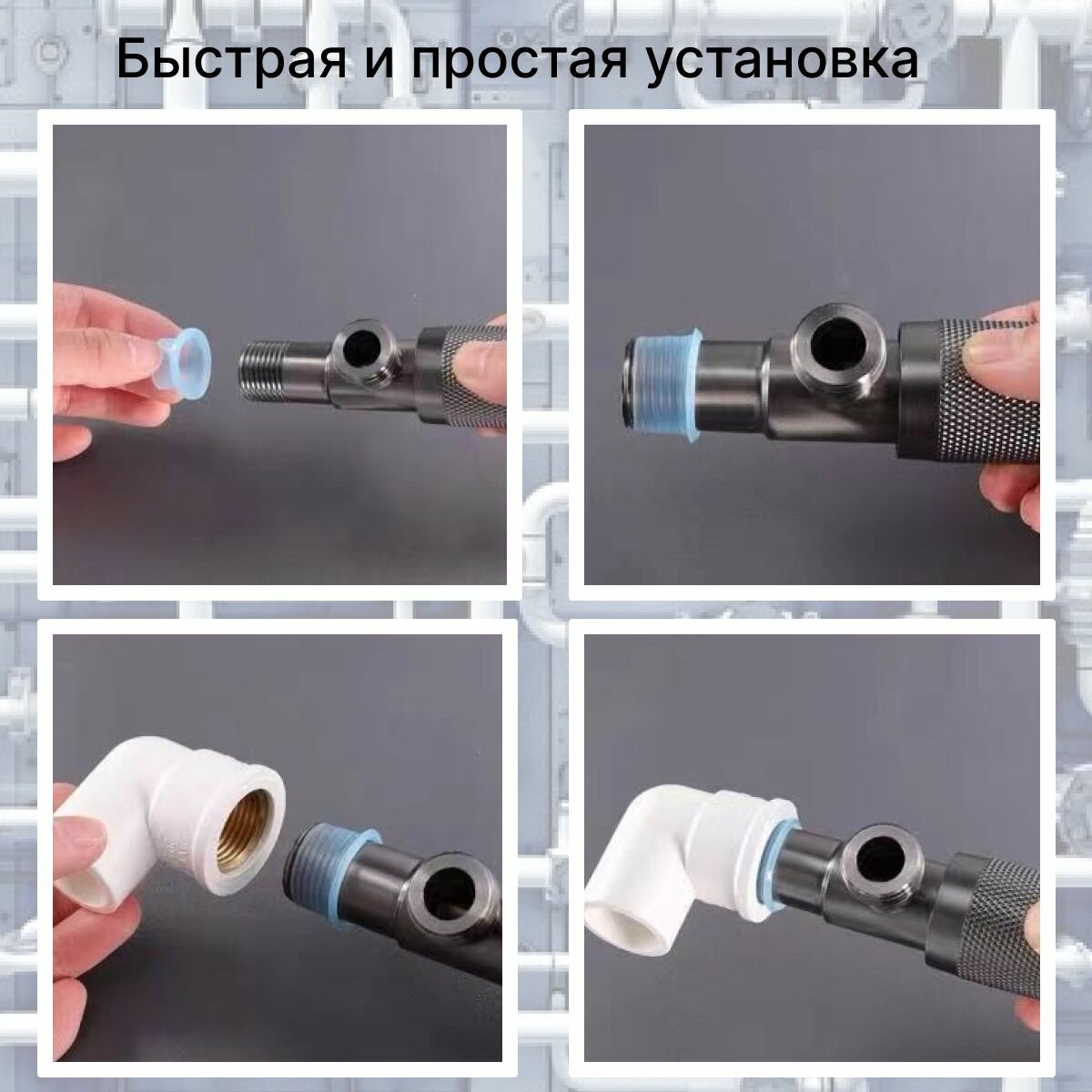 Быстрая и простая установка