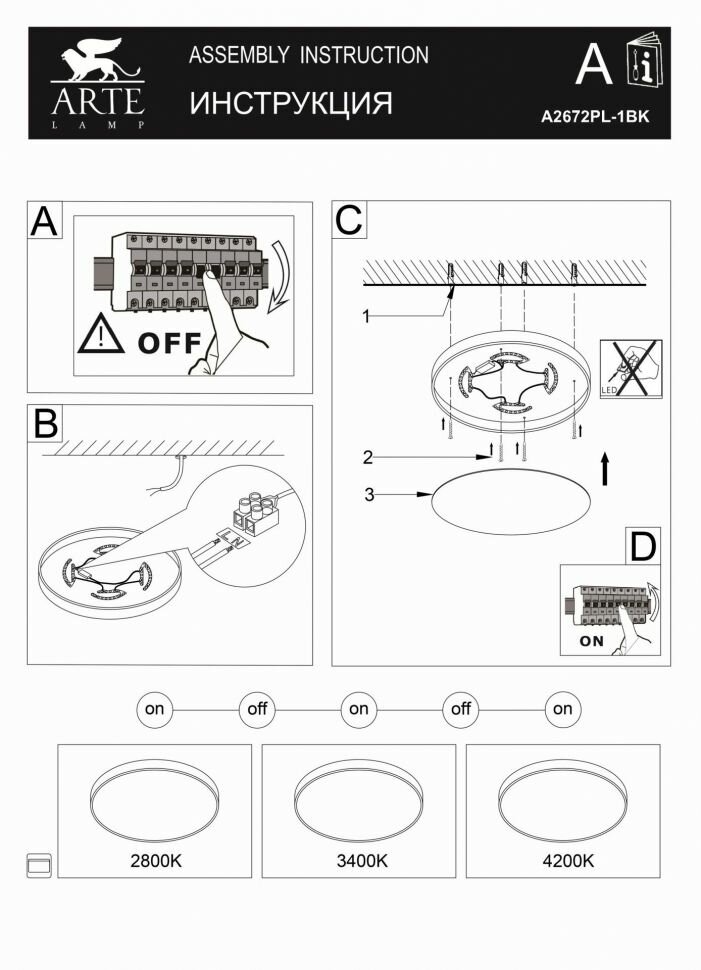 ARTE
LAMP

ASSEMBLY INSTRUCTION
ИНСТРУКЦИЯ

A
A2672PL-1BK

A
OFF

B

C
1
2
3
LED

D
ON

on
off
on
off
on

2800K
3400K
4200K