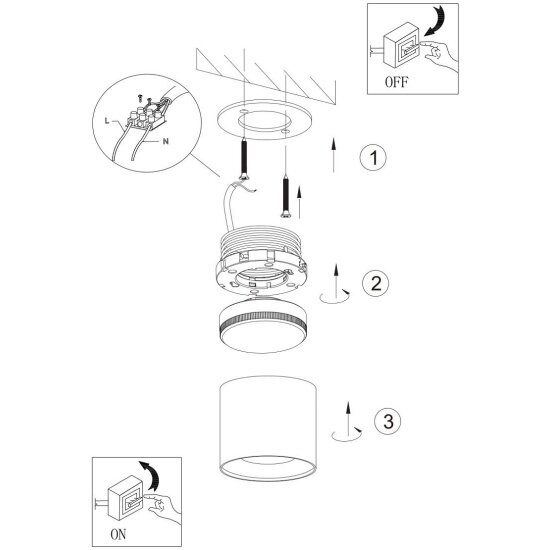 OFF

L

N

1

2

3

ON