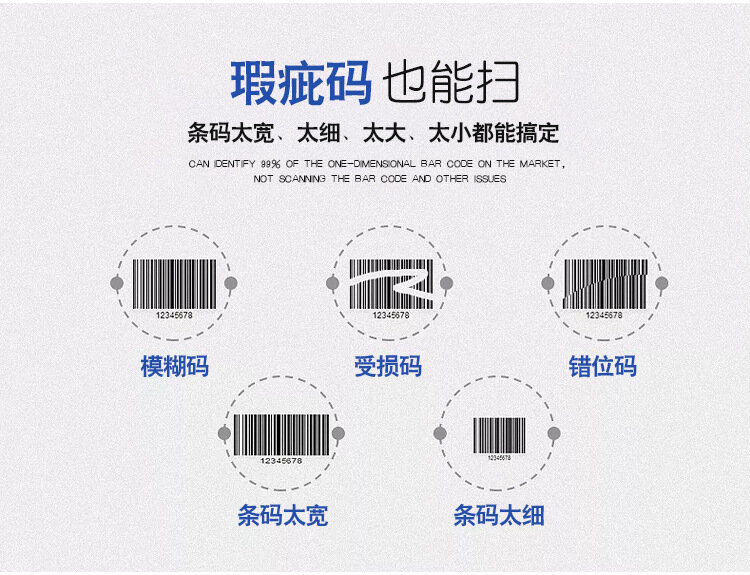 瑕疵码 也能扫

条码太宽、太细、太大、太小都能搞定

CAN IDENTIFY 99% OF THE ONE-DIMENSIONAL BAR CODE ON THE MARKET, NOT SCANNING THE BAR CODE AND OTHER ISSUES

12345678
模糊码

12345678
受损码

12345678
错位码

12345678
条码太宽

12345678
条码太细