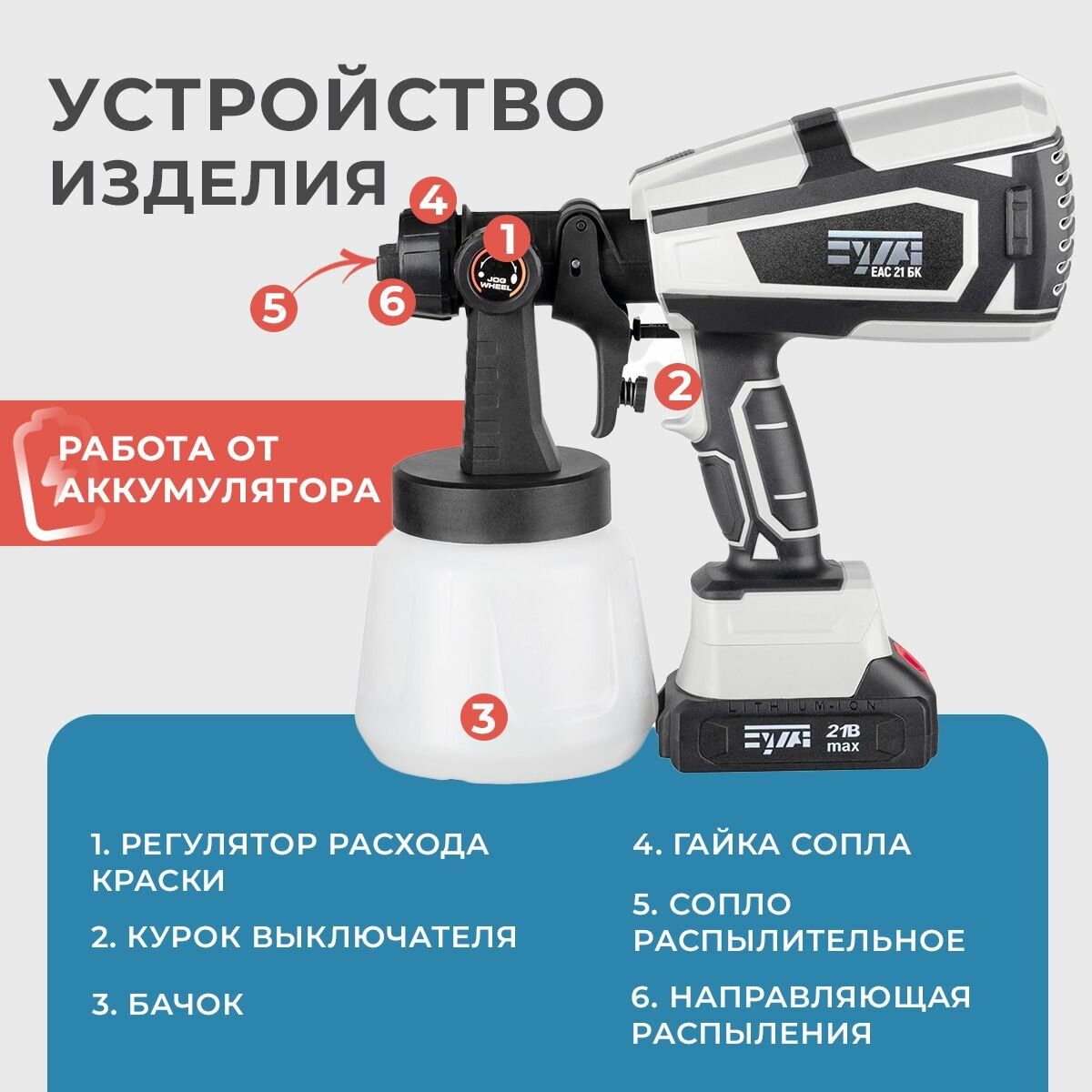 УСТРОЙСТВО ИЗДЕЛИЯ

4

1

JOG WHEEL

5

6

ЕАС 21 БК

2

РАБОТА ОТ АККУМУЛЯТОРА

3

LITHIUM-ION

21В max

1. РЕГУЛЯТОР РАСХОДА КРАСКИ

2. КУРОК ВЫКЛЮЧАТЕЛЯ

3. БАЧОК

4. ГАЙКА СОПЛА

5. СОПЛО РАСПЫЛИТЕЛЬНОЕ

6. НАПРАВЛЯЮЩАЯ РАСПЫЛЕНИЯ