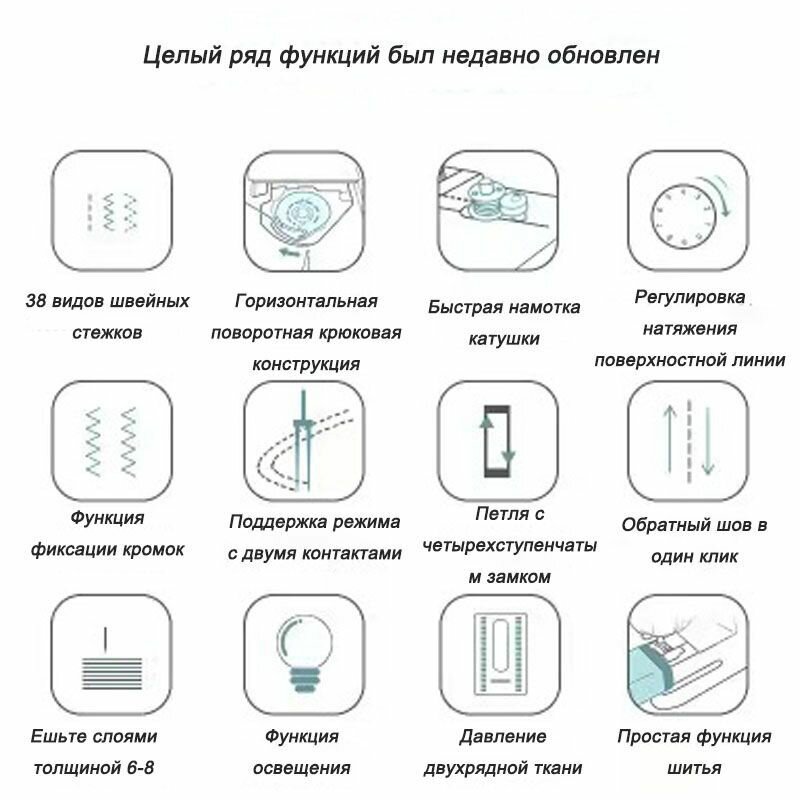 Целый ряд функций был недавно обновлен

38 видов швейных стежков

Горизонтальная поворотная крюковая конструкция

Быстрая намотка катушки

Регулировка натяжения поверхностной линии

Функция фиксации кромок

Поддержка режима с двумя контактами

Петля с четырехступенчаты м замком

Обратный шов в один клик

Ешьте слоями толщиной 6-8

Функция освещения

Давление двухрядной ткани

Простая функция шитья