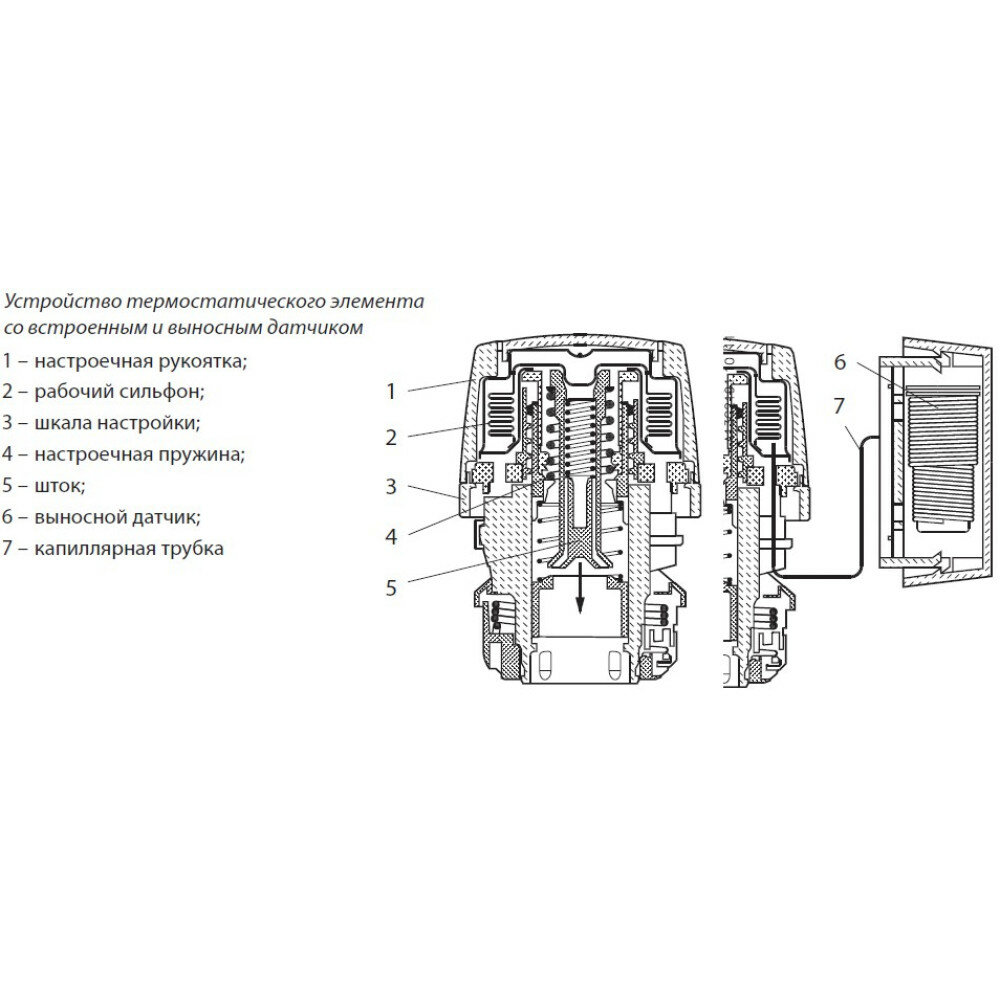 Устройство термостатического элемента со встроенным и выносным датчиком

1 – настроечная рукоятка;
2 – рабочий сильфон;
3 – шкала настройки;
4 – настроечная пружина;
5 – шток;
6 – выносной датчик;
7 – капиллярная трубка

1
2
3
4
5
6
7