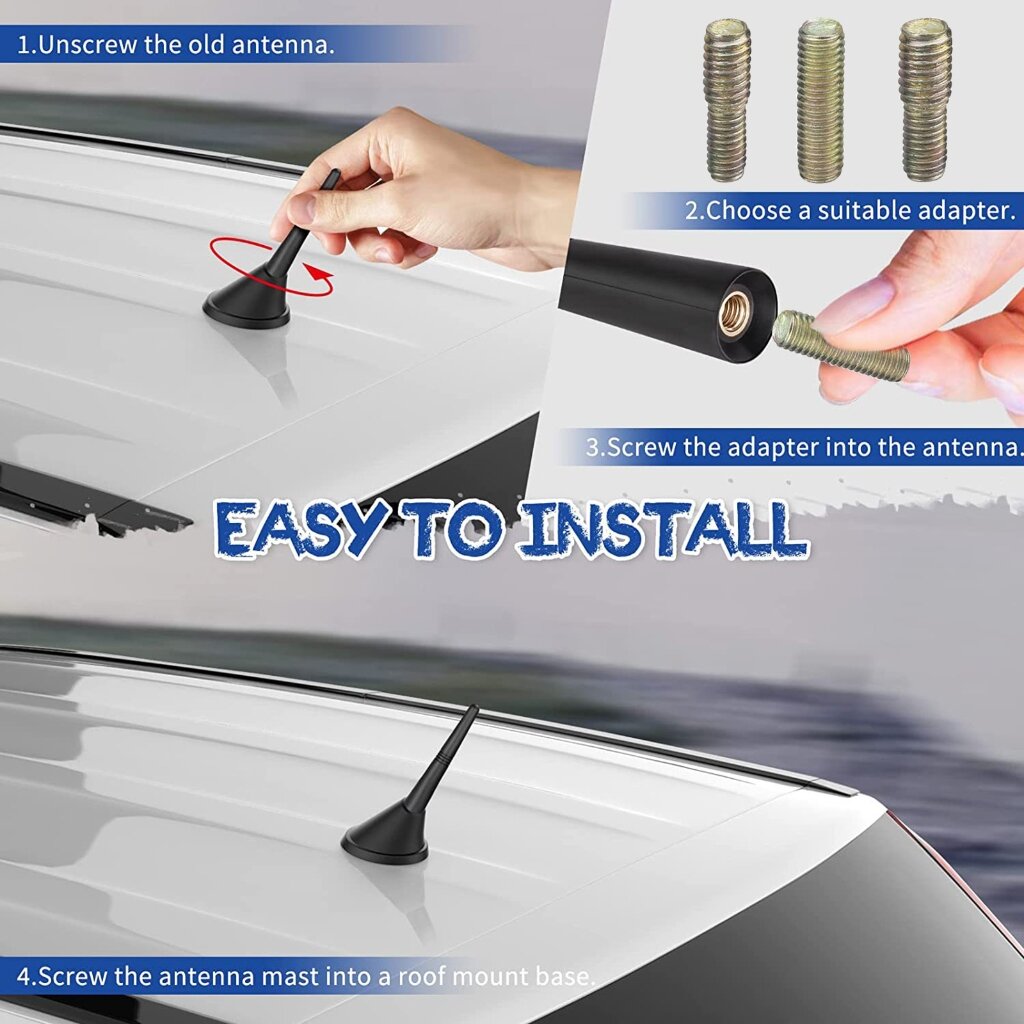 1.Unscrew the old antenna.

2.Choose a suitable adapter.

3.Screw the adapter into the antenna.

EASY TO INSTALL

4.Screw the antenna mast into a roof mount base.