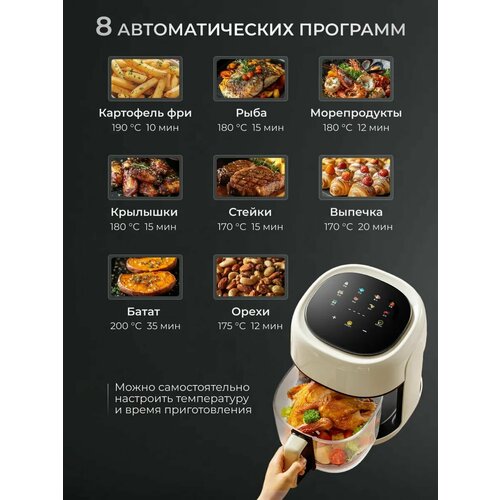 8 АВТОМАТИЧЕСКИХ ПРОГРАММ

Картофель фри
190 °C 10 мин

Рыба
180 °C 15 мин

Морепродукты
180 °C 12 мин

Крылышки
180 °C 15 мин

Стейки
170 °C 15 мин

Выпечка
170 °C 20 мин

Батат
200 °C 35 мин

Орехи
175 °C 12 мин

Можно самостоятельно настроить температуру и время приготовления