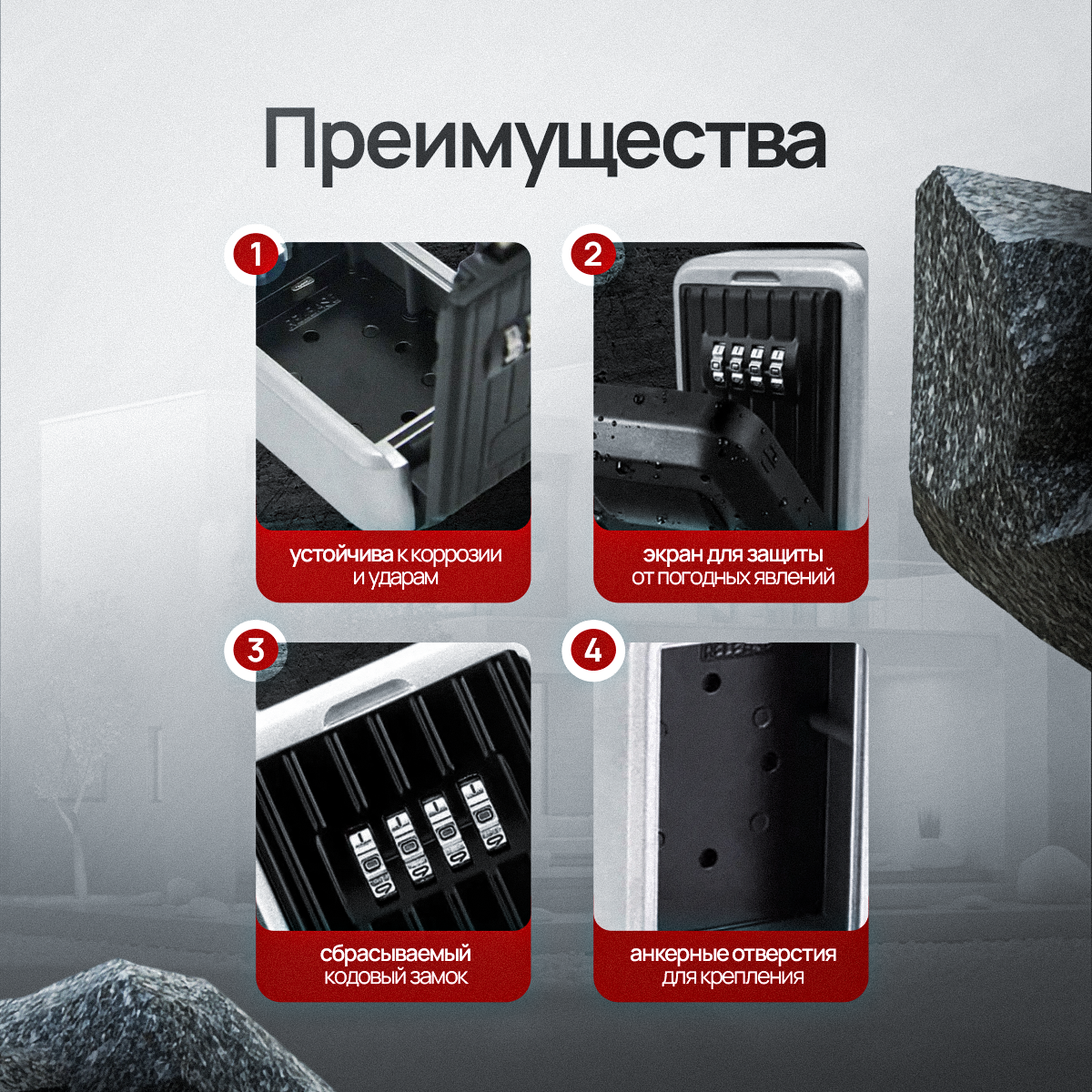 Преимущества

1

устойчива к коррозии и ударам

2

экран для защиты от погодных явлений

3

сбрасываемый кодовый замок

4

анкерные отверстия для крепления