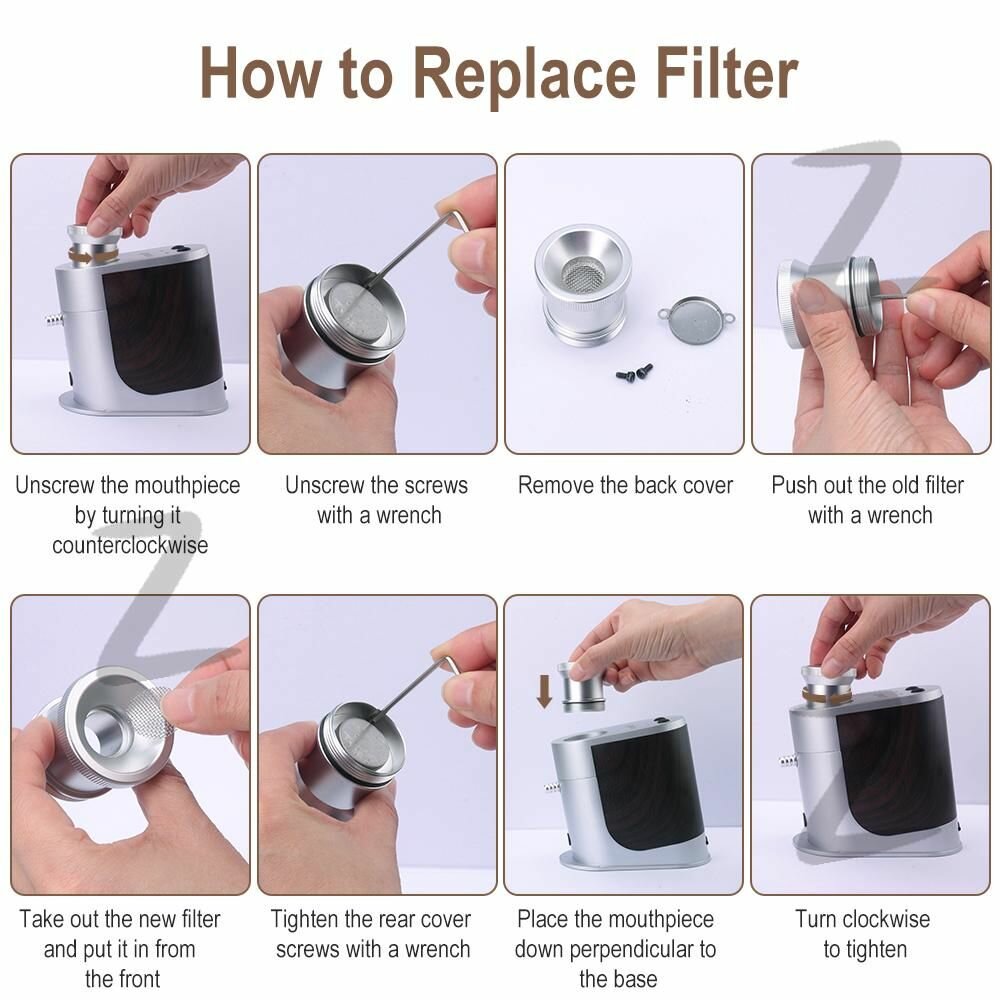 How to Replace Filter

Unscrew the mouthpiece by turning it counterclockwise

Unscrew the screws with a wrench

Remove the back cover

Push out the old filter with a wrench

Take out the new filter and put it in from the front

Tighten the rear cover screws with a wrench

Place the mouthpiece down perpendicular to the base

Turn clockwise to tighten