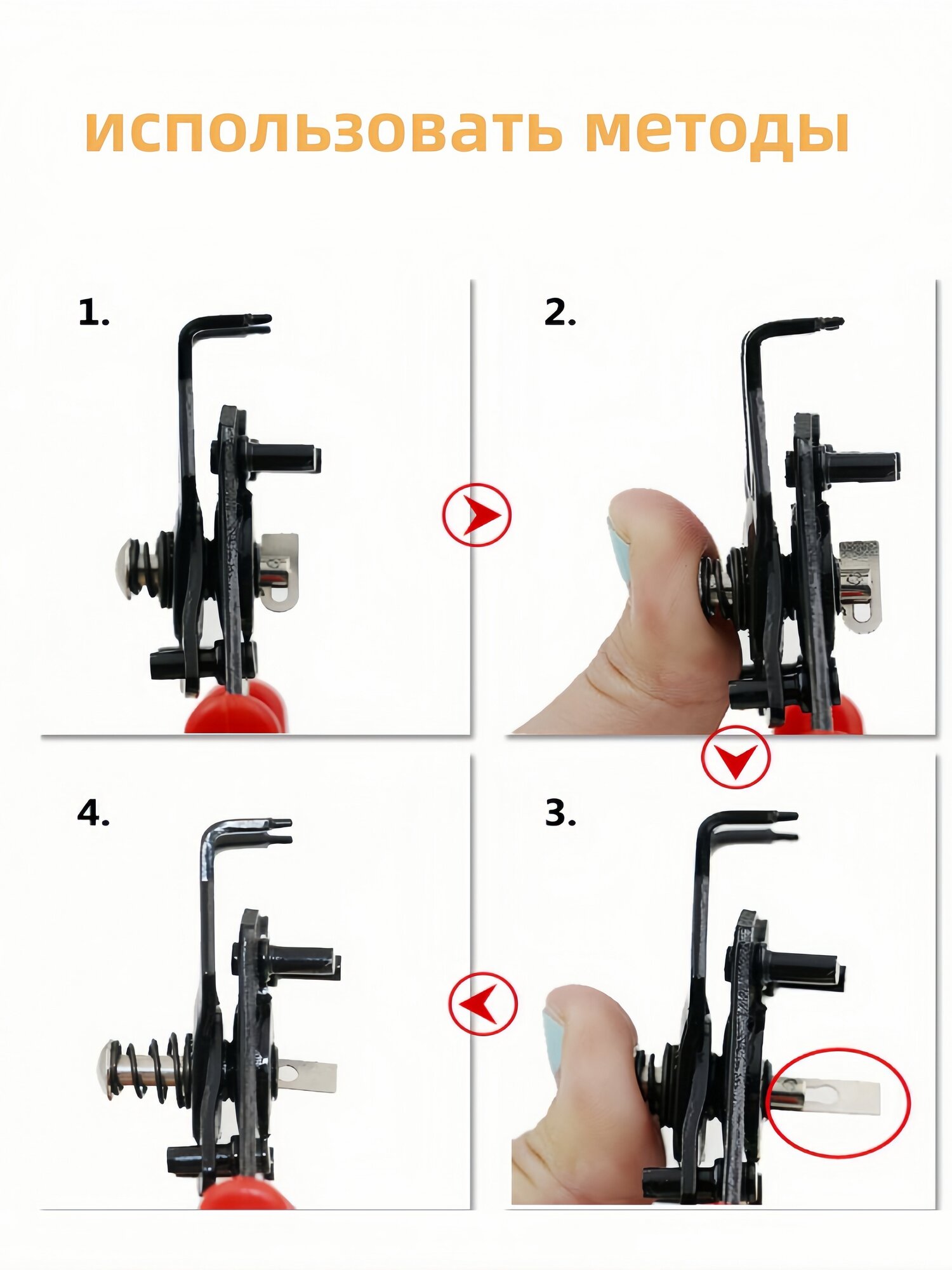 использовать методы

1.

2.

4.

3.