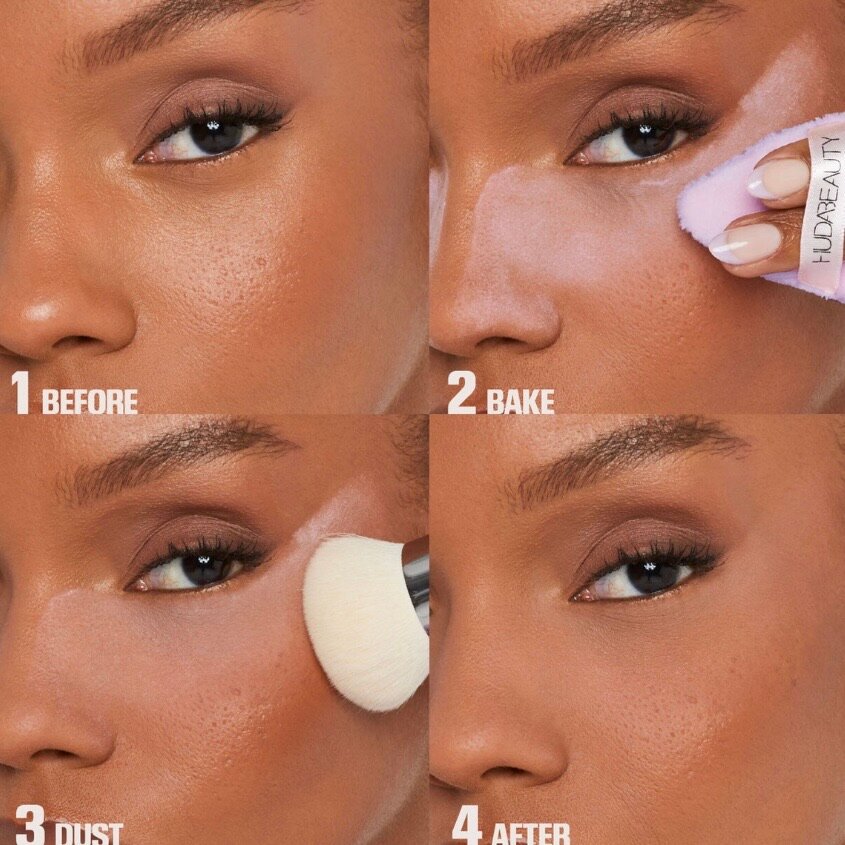 1 BEFORE

2 BAKE

HUDABEAUTY

3 DUST

4 AFTER