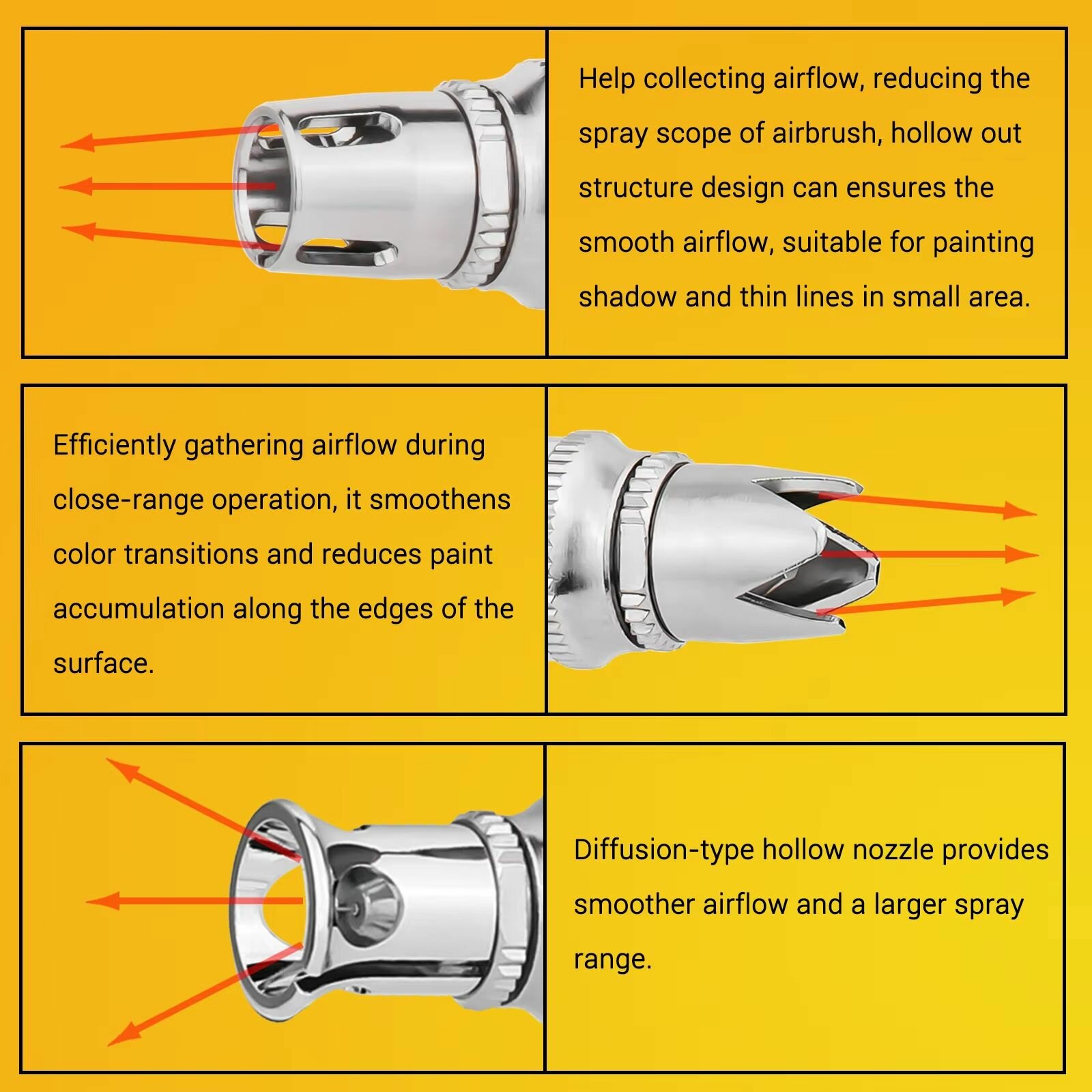 Help collecting airflow, reducing the spray scope of airbrush, hollow out structure design can ensures the smooth airflow, suitable for painting shadow and thin lines in small area.

Efficiently gathering airflow during close-range operation, it smoothens color transitions and reduces paint accumulation along the edges of the surface.

Diffusion-type hollow nozzle provides smoother airflow and a larger spray range.