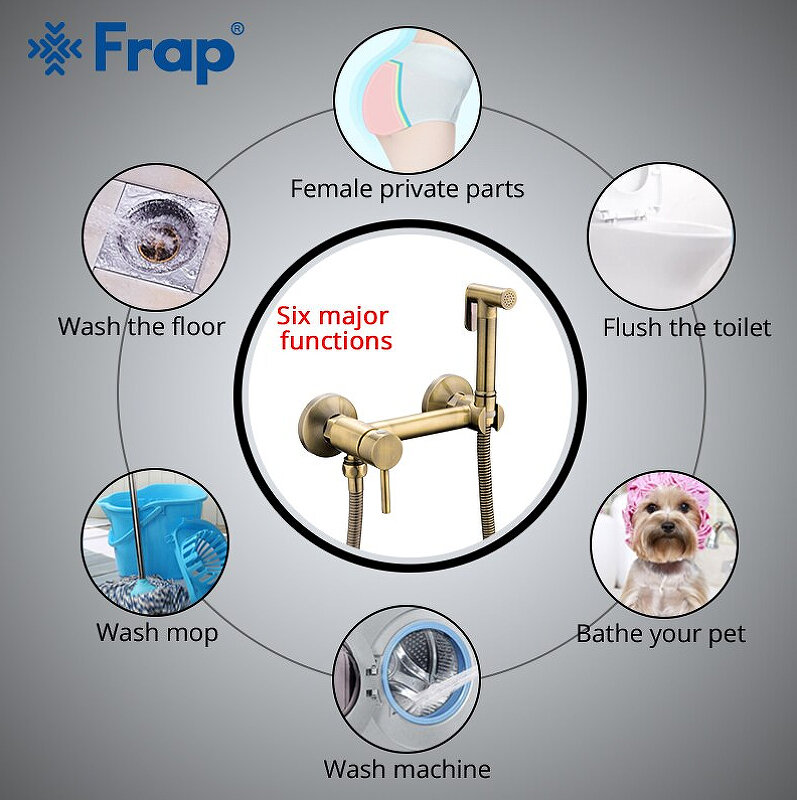 Frap®

Female private parts

Wash the floor

Six major functions

Flush the toilet

Wash mop

Bathe your pet

Wash machine