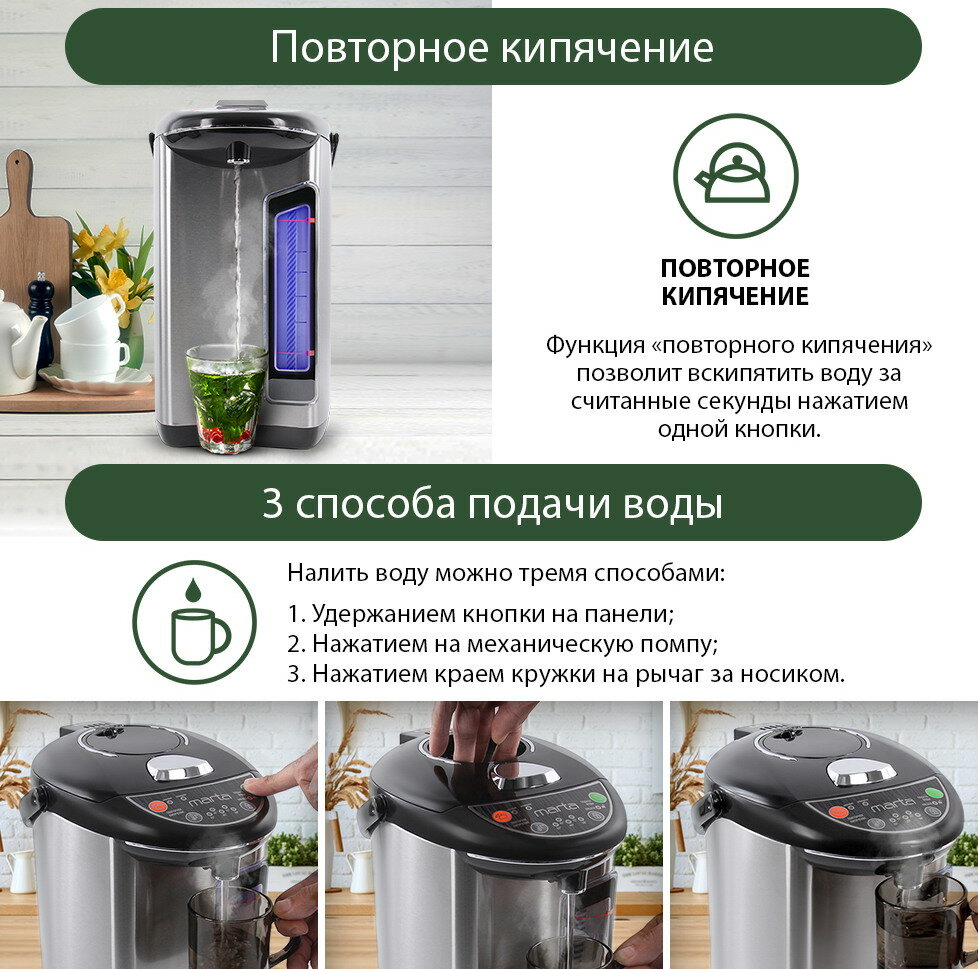 Повторное кипячение

ПОВТОРНОЕ КИПЯЧЕНИЕ

Функция «повторного кипячения» позволит вскипятить воду за считанные секунды нажатием одной кнопки.

3 способа подачи воды

Налить воду можно тремя способами:

1. Удержанием кнопки на панели;
2. Нажатием на механическую помпу;
3. Нажатием краем кружки на рычаг за носиком.

marta

marta

marta