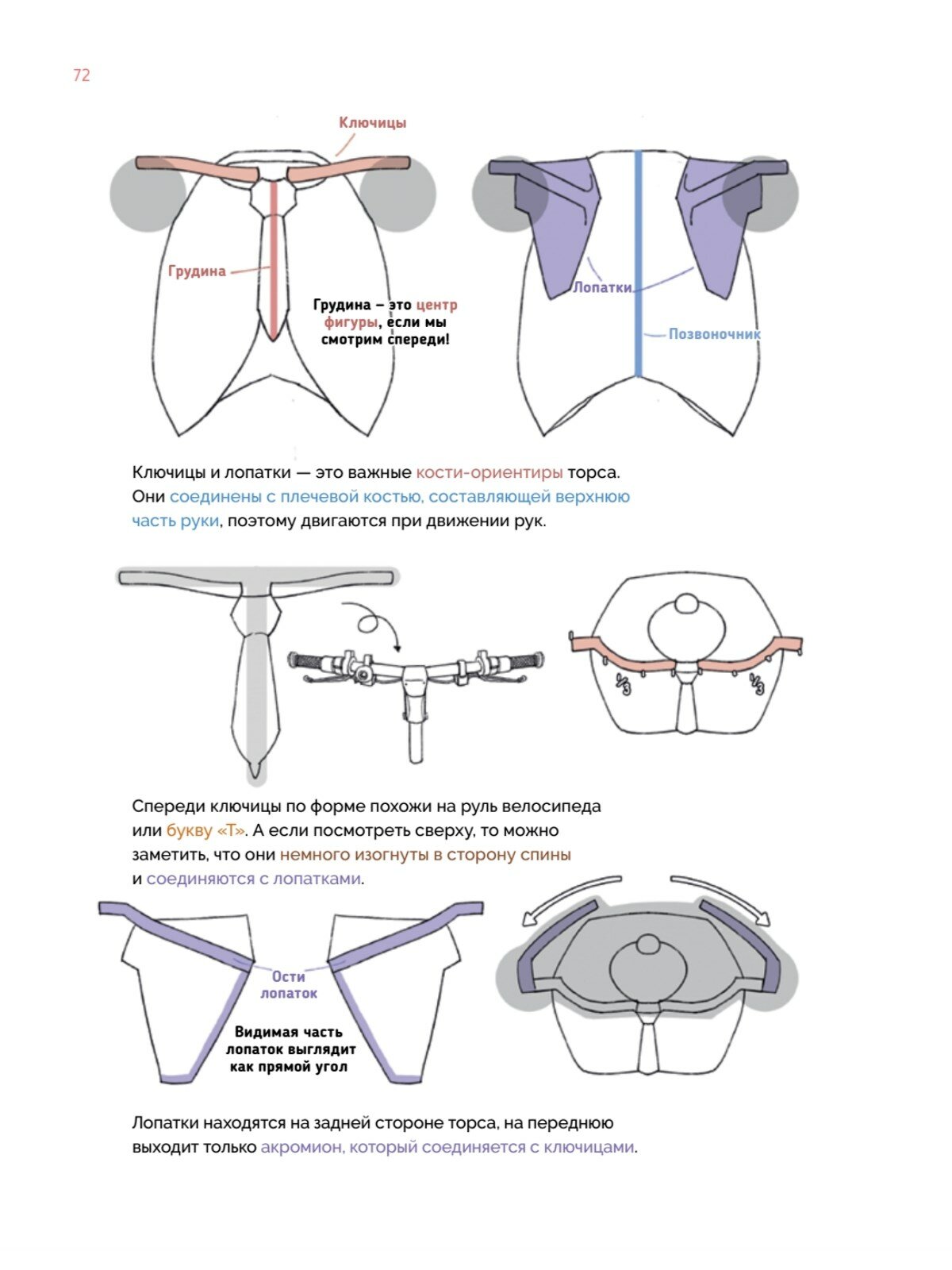 72

Ключицы

Грудина

Грудина – это центр фигуры, если мы смотрим спереди!

Лопатки

Позвоночник

Ключицы и лопатки — это важные кости-ориентиры торса. Они соединены с плечевой костью, составляющей верхнюю часть руки, поэтому двигаются при движении рук.

$\frac{1}{3}$

$\frac{1}{3}$

Спереди ключицы по форме похожи на руль велосипеда или букву «Т». А если посмотреть сверху, то можно заметить, что они немного изогнуты в сторону спины и соединяются с лопатками.

Ости лопаток

Видимая часть лопаток выглядит как прямой угол

Лопатки находятся на задней стороне торса, на переднюю выходит только акромион, который соединяется с ключицами.