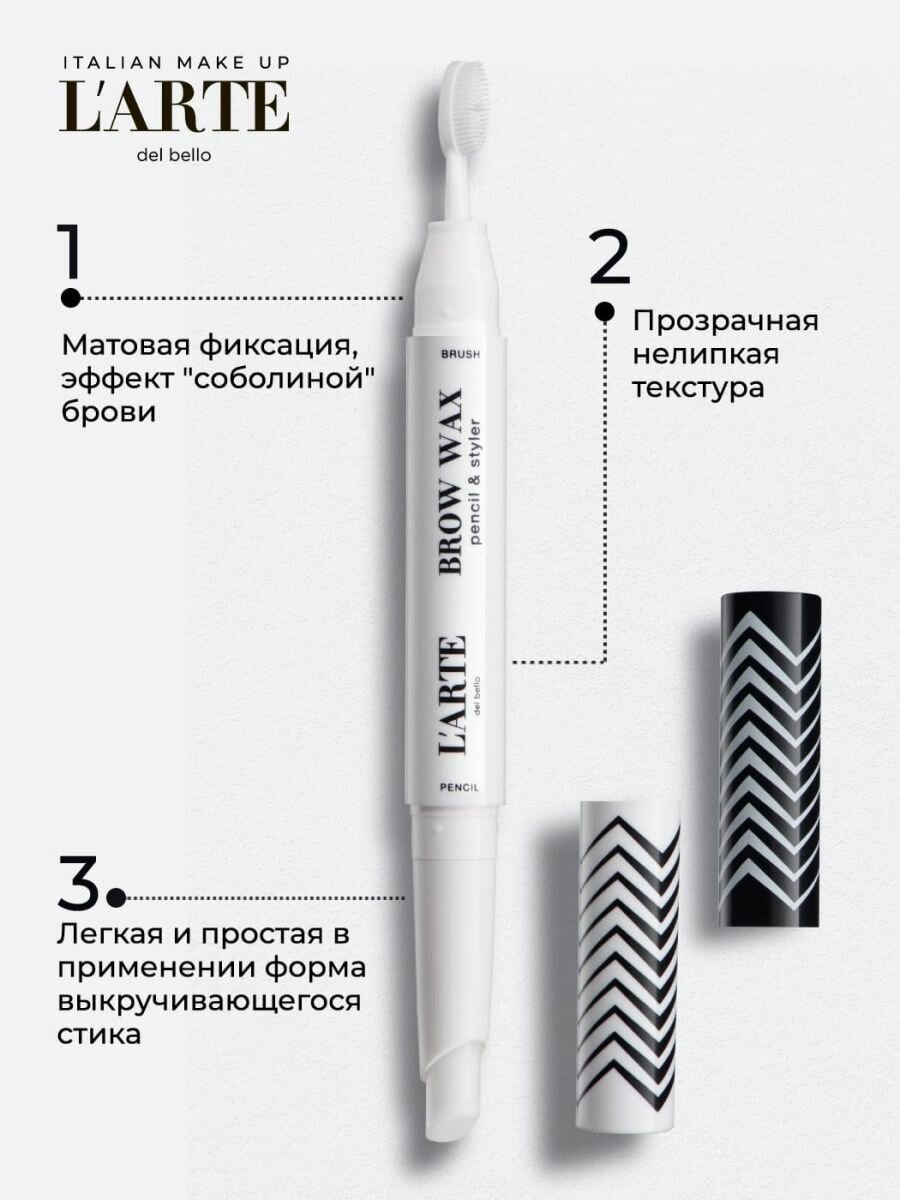 ITALIAN MAKE UP
L'ARTE
del bello

1

Матовая фиксация, эффект "соболиной" брови

2

Прозрачная нелипкая текстура

BRUSH
BROW WAX
pencil & styler
L'ARTE
del bello
PENCIL

3

Легкая и простая в применении форма выкручивающегося стика