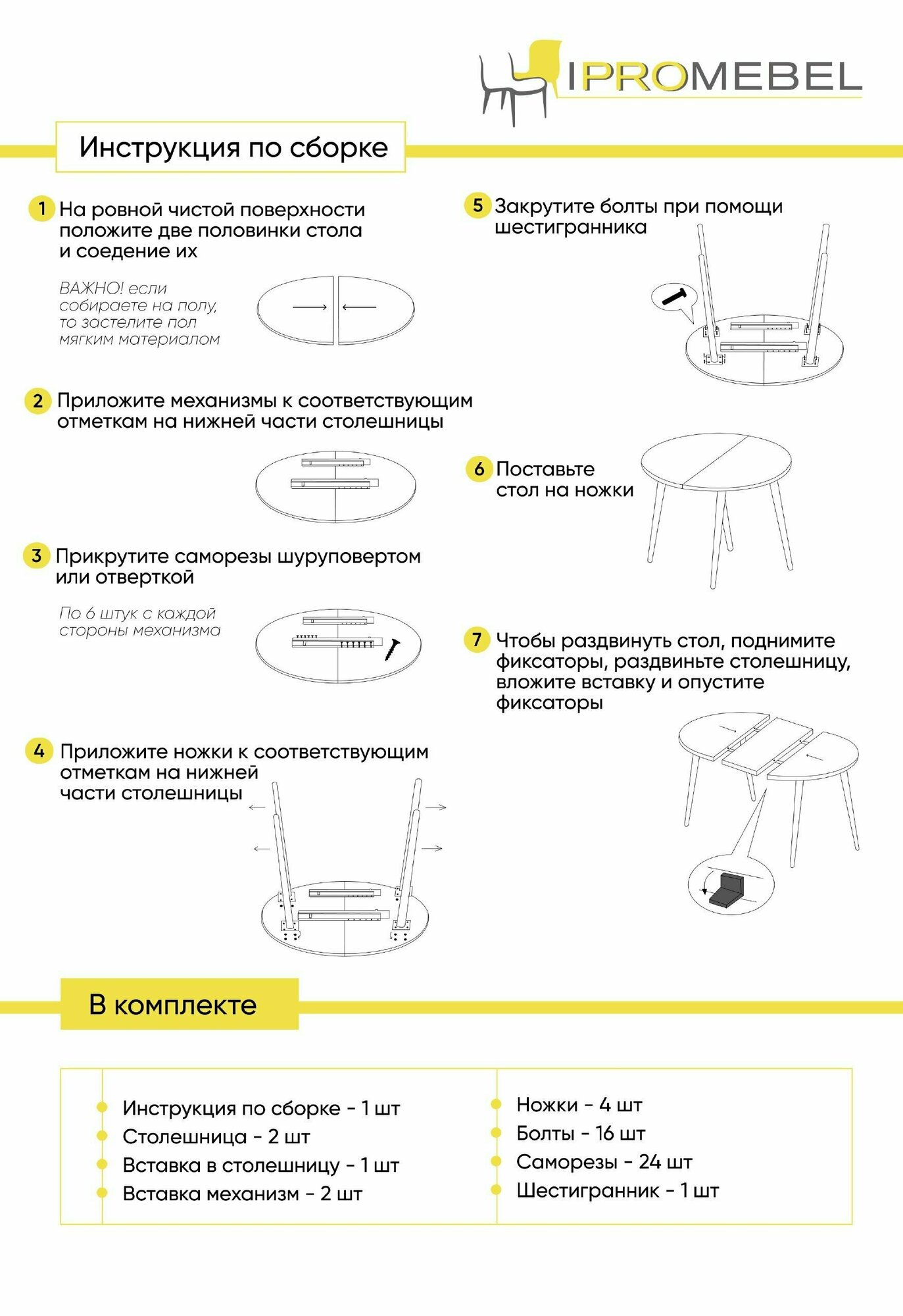 IPROMEBEL

Инструкция по сборке

1 На ровной чистой поверхности положите две половинки стола и соедение их

ВАЖНО! если собираете на полу, то застелите пол мягким материалом

2 Приложите механизмы к соответствующим отметкам на нижней части столешницы

3 Прикрутите саморезы шуруповертом или отверткой

По 6 штук с каждой стороны механизма

4 Приложите ножки к соответствующим отметкам на нижней части столешницы

5 Закрутите болты при помощи шестигранника

6 Поставьте стол на ножки

7 Чтобы раздвинуть стол, поднимите фиксаторы, раздвиньте столешницу, вложите вставку и опустите фиксаторы

В комплекте

Инструкция по сборке - 1 шт
Столешница - 2 шт
Вставка в столешницу - 1 шт
Вставка механизм - 2 шт

Ножки - 4 шт
Болты - 16 шт
Саморезы - 24 шт
Шестигранник - 1 шт