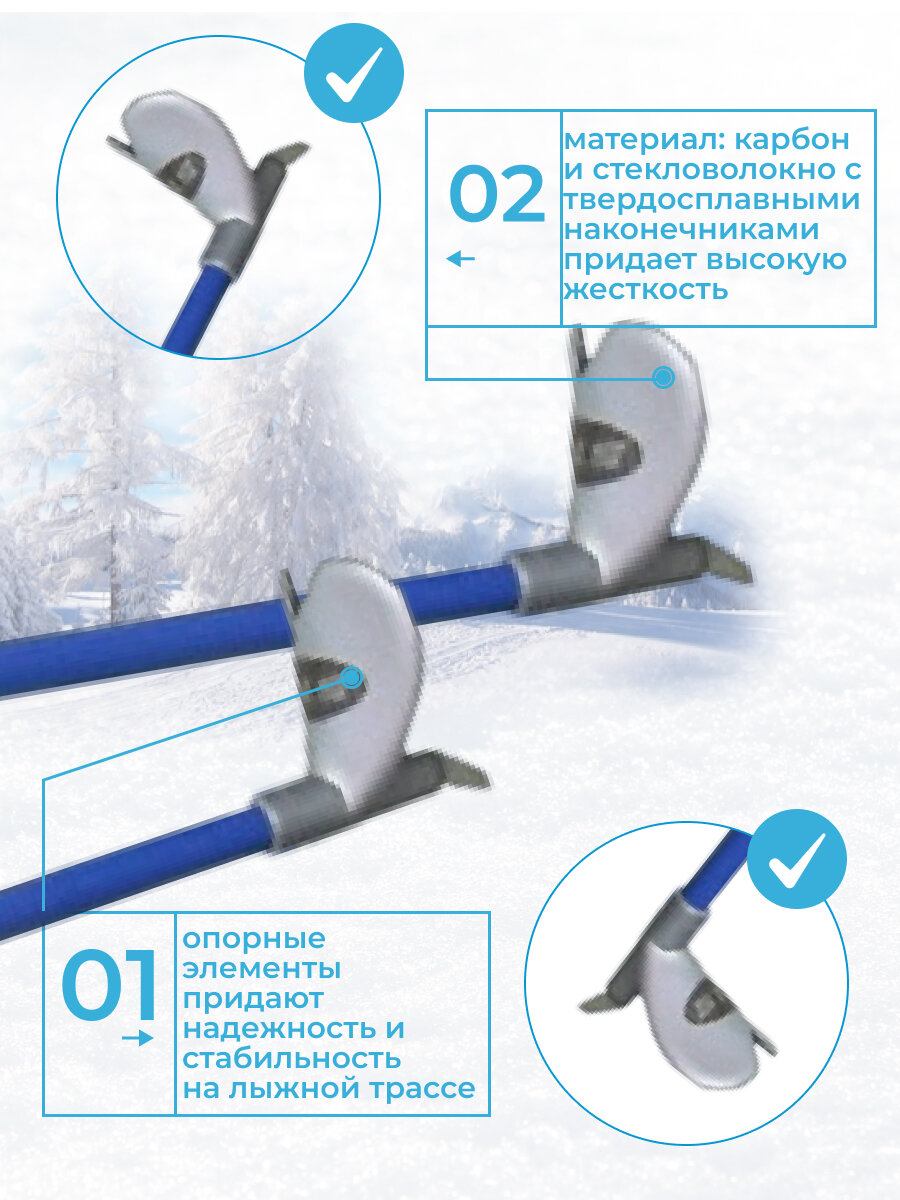 02

материал: карбон и стекловолокно с твердосплавными наконечниками придает высокую жесткость

01

опорные элементы придают надежность и стабильность на лыжной трассе