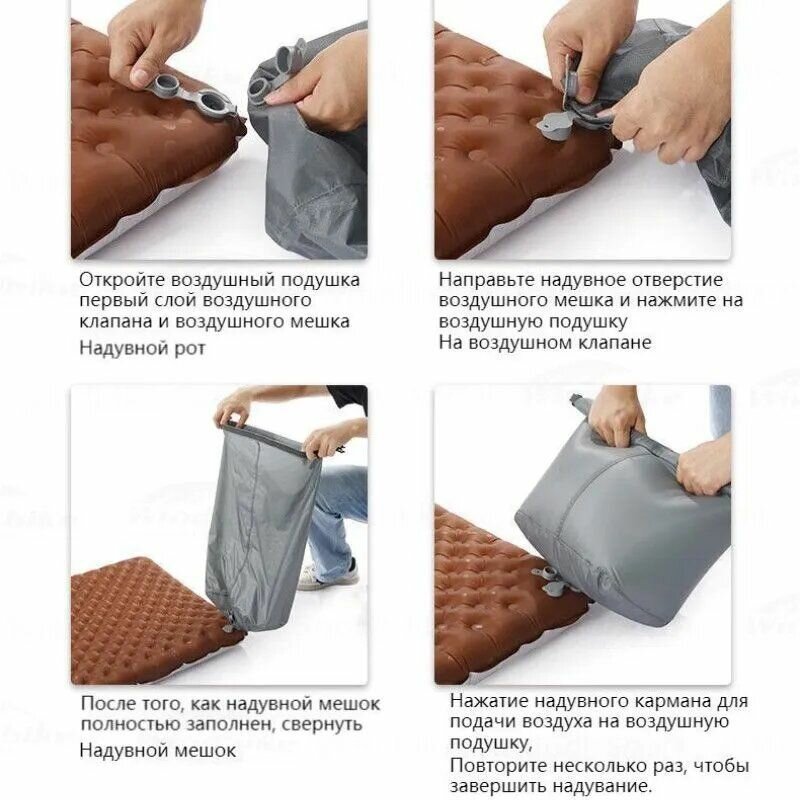 Откройте воздушный подушка первый слой воздушного клапана и воздушного мешка
Надувной рот

Направьте надувное отверстие воздушного мешка и нажмите на воздушную подушку
На воздушном клапане

После того, как надувной мешок полностью заполнен, свернуть
Надувной мешок

Нажатие надувного кармана для подачи воздуха на воздушную подушку,
Повторите несколько раз, чтобы завершить надувание.