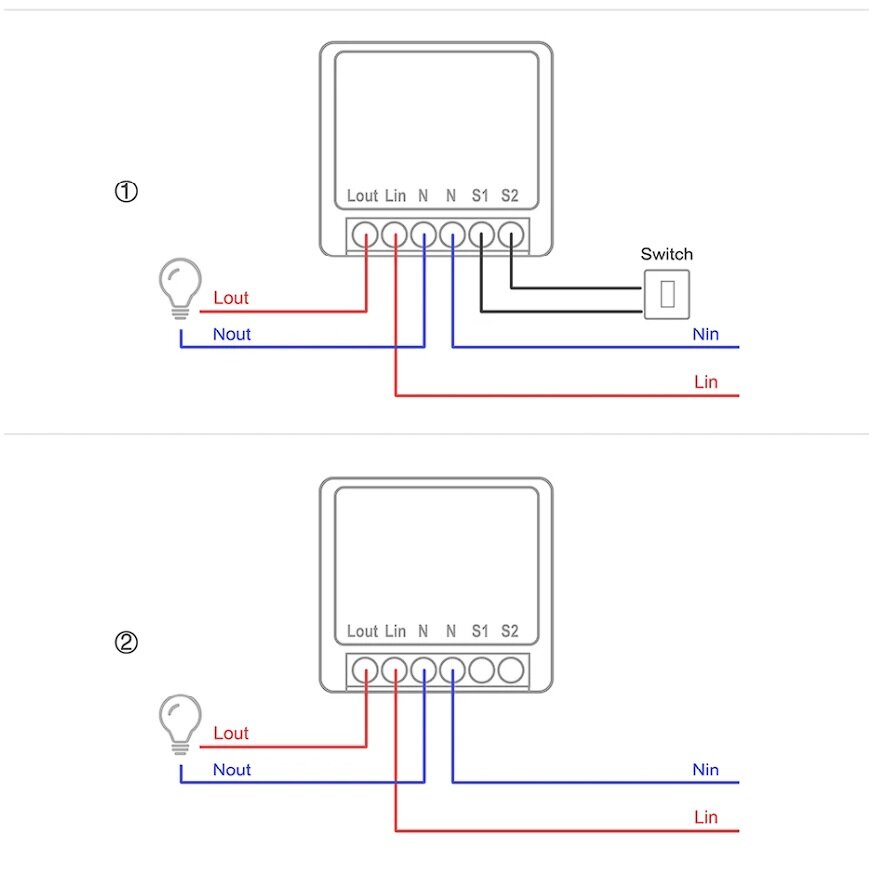 ①

Lout Lin N N S1 S2

Switch

Lout

Nout

Nin

Lin

②

Lout Lin N N S1 S2

Lout

Nout

Nin

Lin