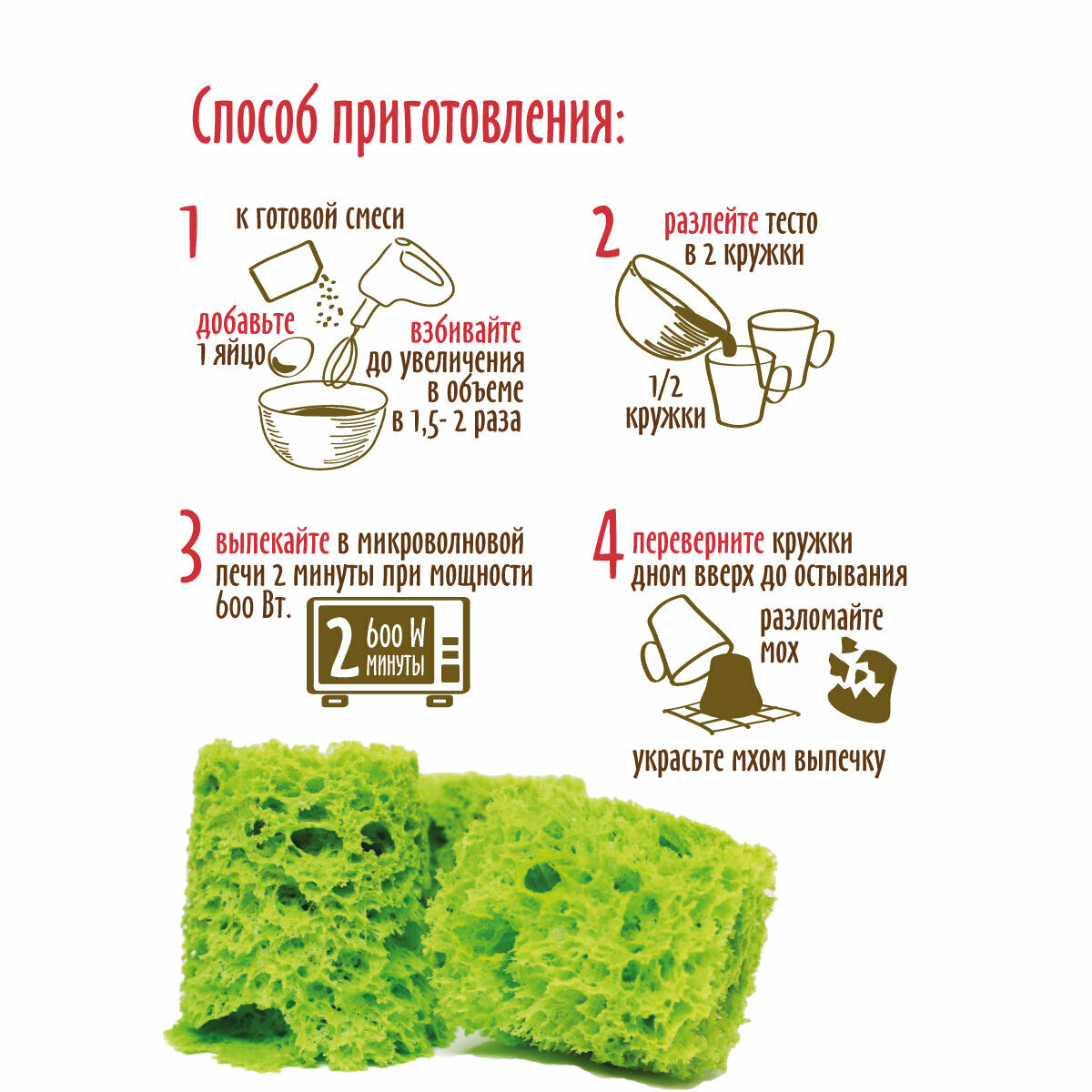 Способ приготовления:

1 к готовой смеси

добавьте 1 яйцо

взбивайте до увеличения в объеме в 1,5- 2 раза

2 разлейте тесто в 2 кружки

1/2 кружки

3 выпекайте в микроволновой печи 2 минуты при мощности 600 Вт.

2 600 W минуты

4 переверните кружки дном вверх до остывания

разломайте мох

украсьте мхом выпечку