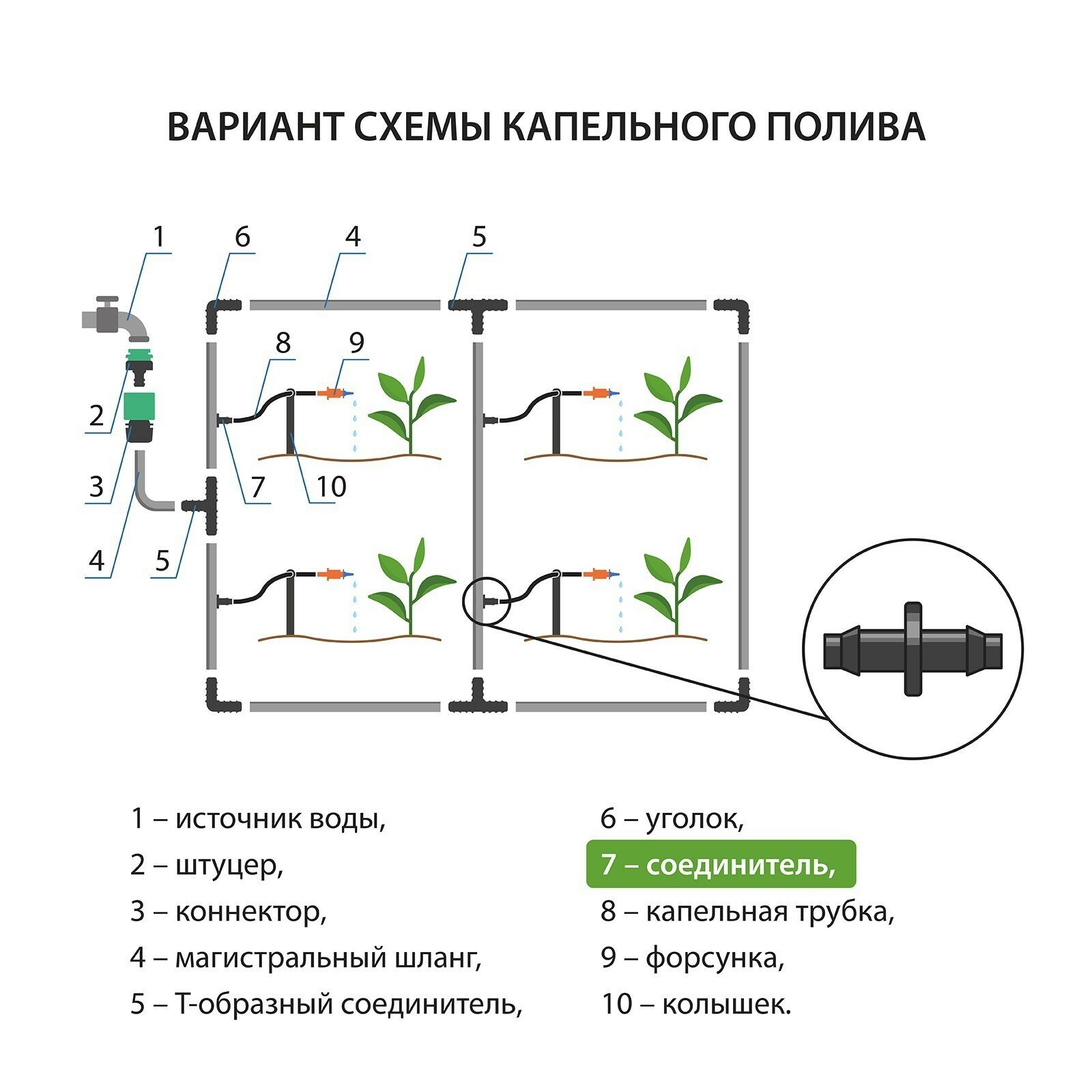 ВАРИАНТ СХЕМЫ КАПЕЛЬНОГО ПОЛИВА

1
6
4
5
8
9
2
3
7
10
4
5

1 – источник воды,
2 – штуцер,
3 – коннектор,
4 – магистральный шланг,
5 – Т-образный соединитель,

6 – уголок,
7 – соединитель,
8 – капельная трубка,
9 – форсунка,
10 – колышек.