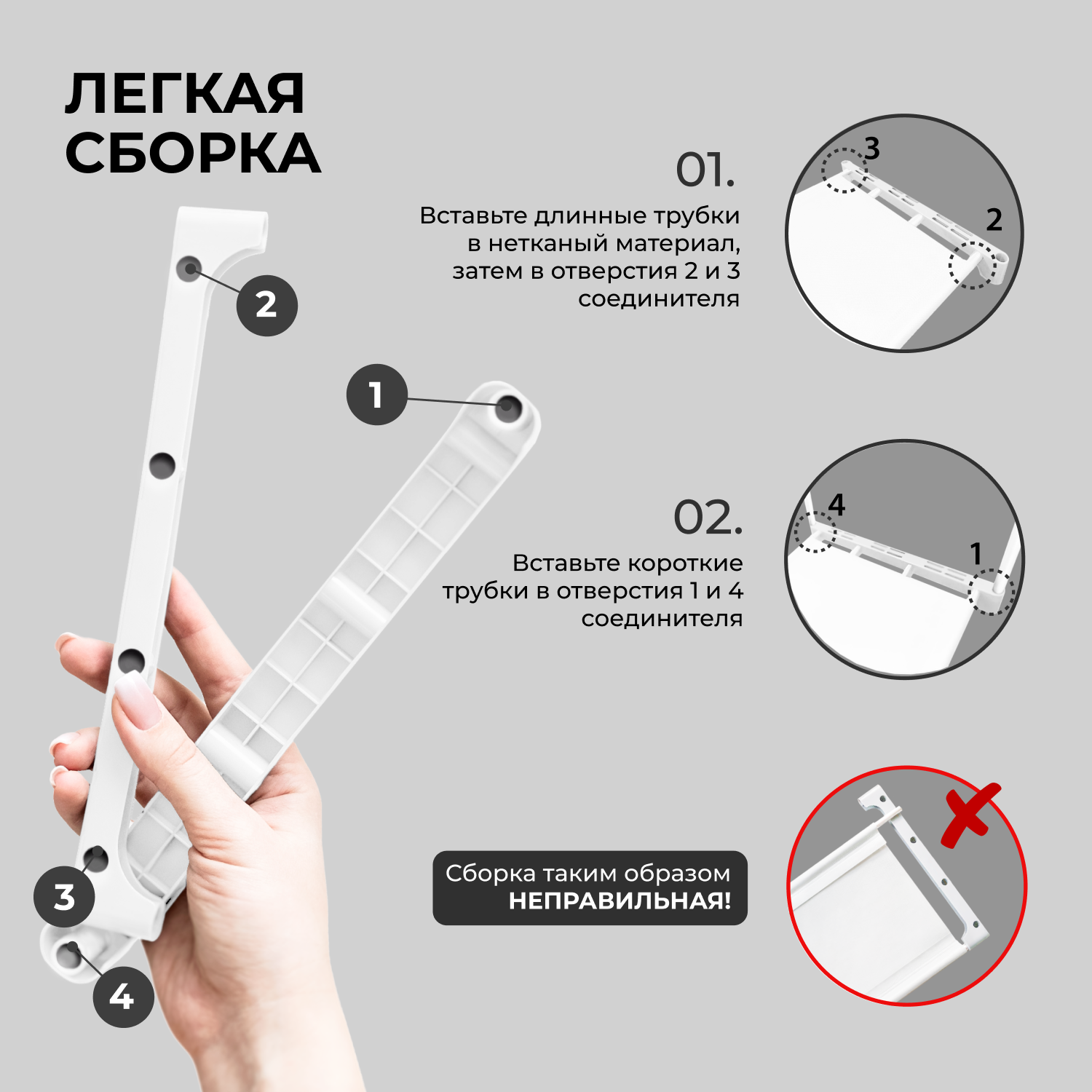 ЛЕГКАЯ СБОРКА

2

1

3

4

01.

Вставьте длинные трубки в нетканый материал, затем в отверстия 2 и 3 соединителя

3

2

02.

Вставьте короткие трубки в отверстия 1 и 4 соединителя

4

1

Сборка таким образом
НЕПРАВИЛЬНАЯ!