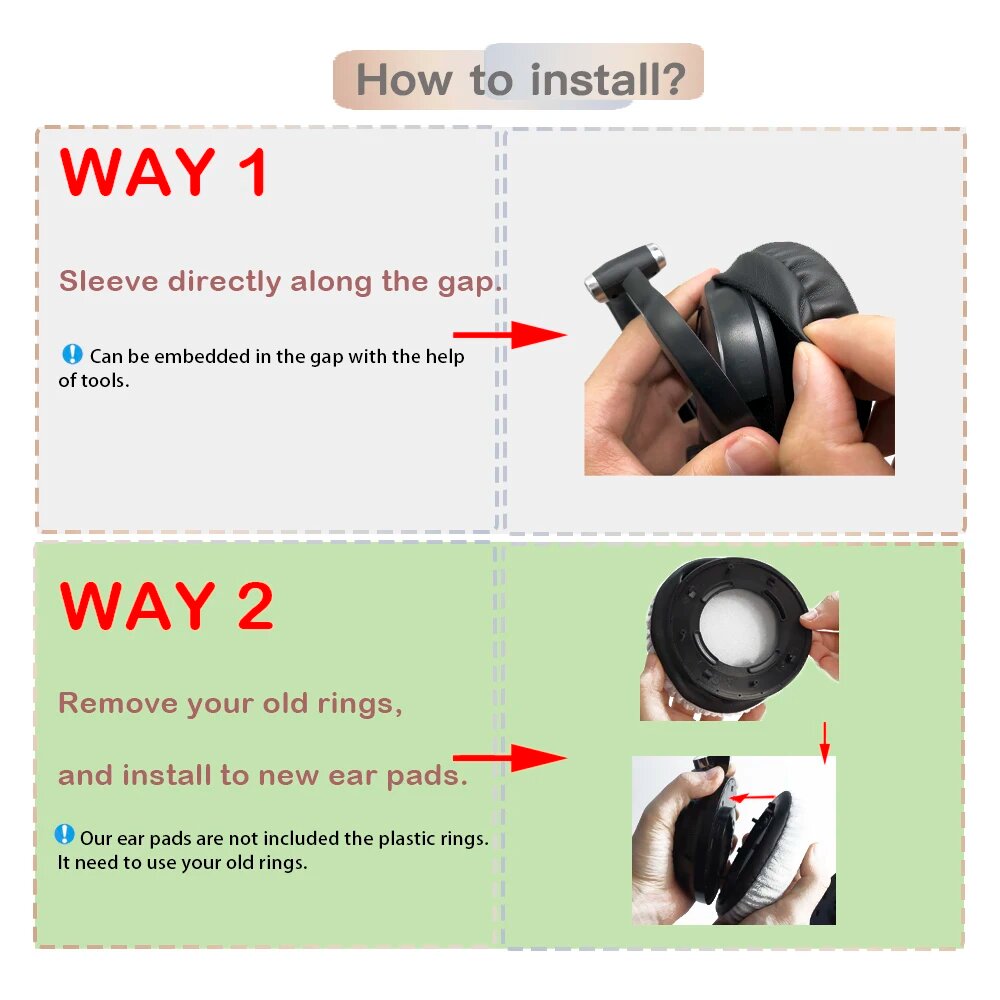 How to install?

WAY 1

Sleeve directly along the gap.

Can be embedded in the gap with the help of tools.

WAY 2

Remove your old rings,

and install to new ear pads.

Our ear pads are not included the plastic rings. It need to use your old rings.